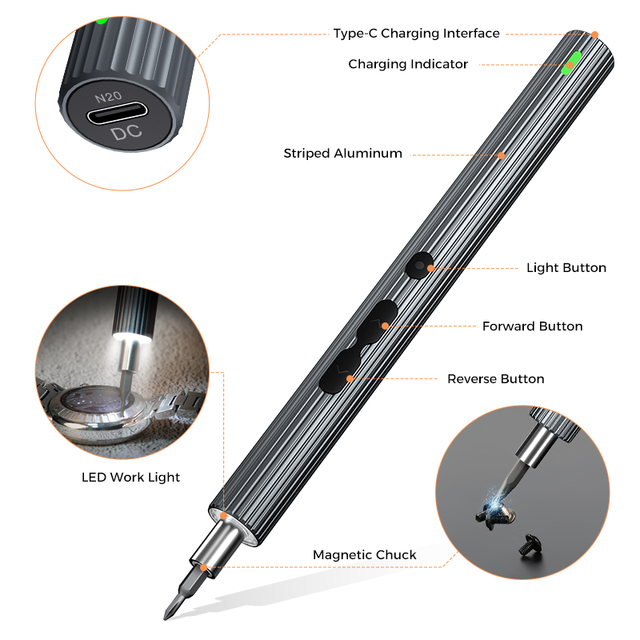 N20
DC

Type-C Charging Interface

Charging Indicator

Striped Aluminum

Light Button

Forward Button

Reverse Button

LED Work Light

Magnetic Chuck