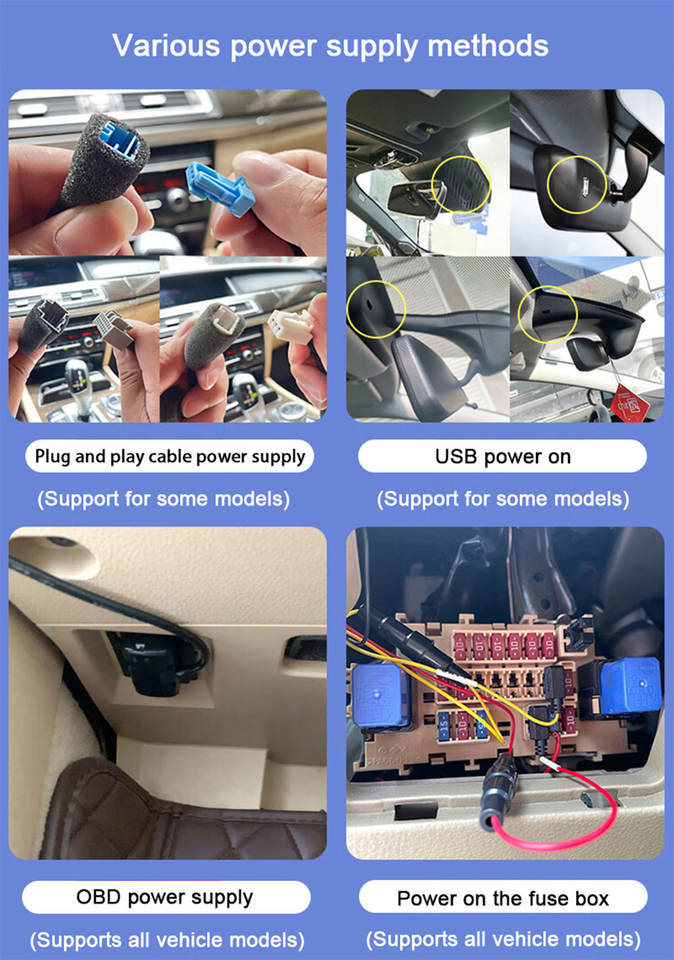 Various power supply methods

Plug and play cable power supply

(Support for some models)

USB power on

(Support for some models)

OBD power supply

(Supports all vehicle models)

Power on the fuse box

(Supports all vehicle models)