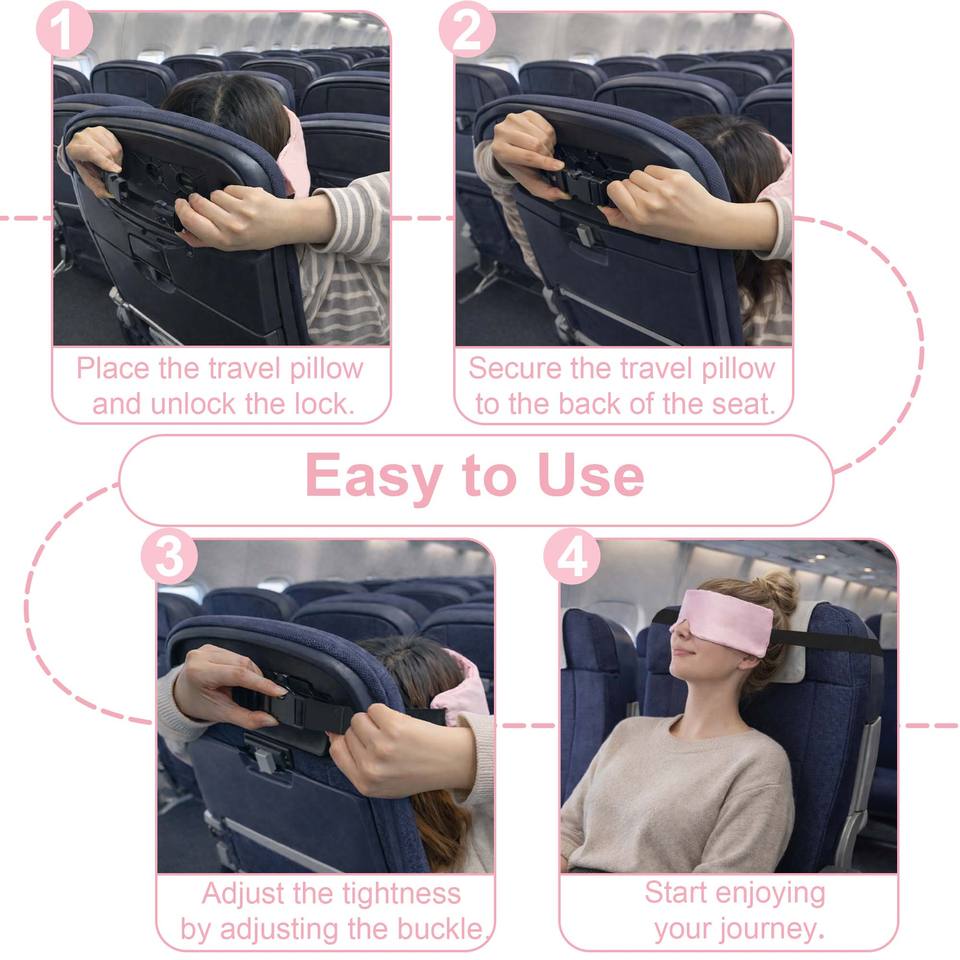 1

Place the travel pillow and unlock the lock.

2

Secure the travel pillow to the back of the seat.

Easy to Use

3

Adjust the tightness by adjusting the buckle.

4

Start enjoying your journey.