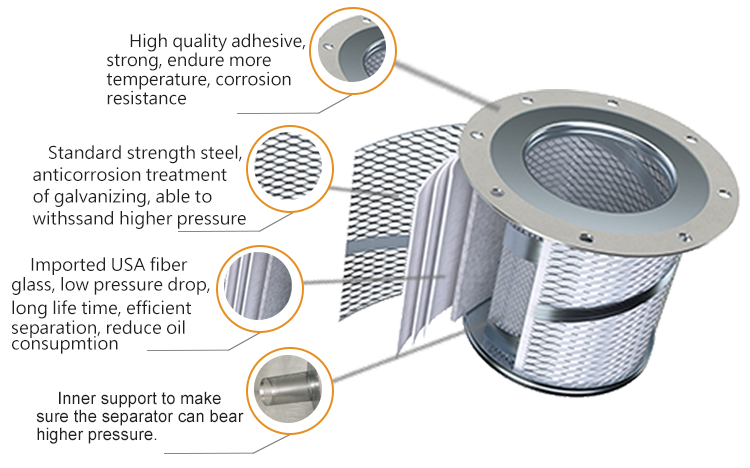 High quality adhesive, strong, endure more temperature, corrosion resistance

Standard strength steel, anticorrosion treatment of galvanizing, able to withssand higher pressure

Imported USA fiber glass, low pressure drop, long life time, efficient separation, reduce oil consupmtion

Inner support to make sure the separator can bear higher pressure.