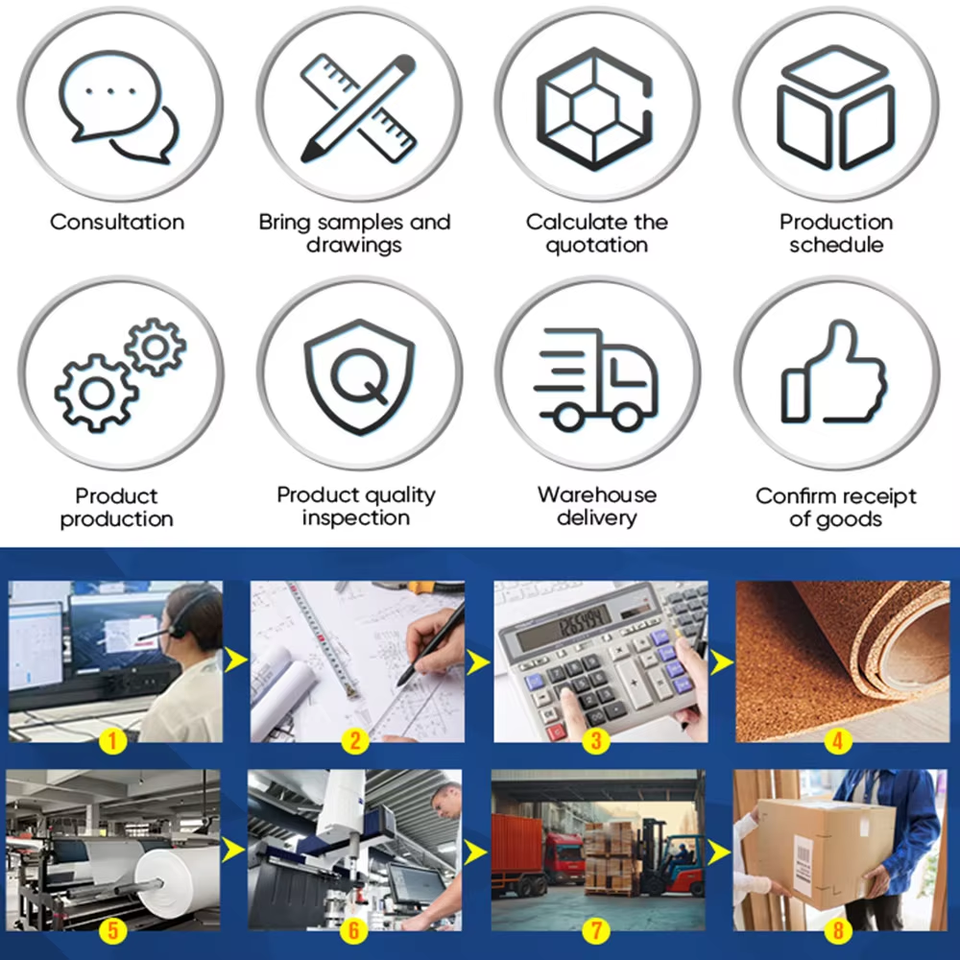 Consultation

Bring samples and drawings

Calculate the quotation

Production schedule

Product production

Product quality inspection

Warehouse delivery

Confirm receipt of goods

1

2

3

4

5

6

7

8