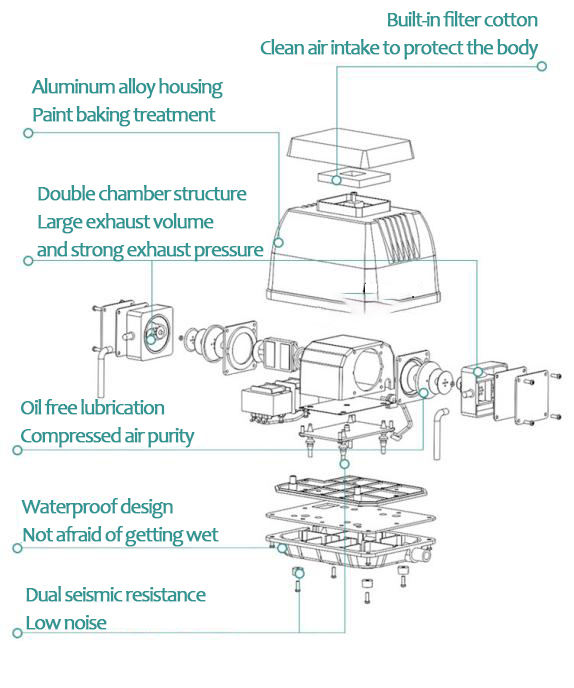 Built-in filter cotton
Clean air intake to protect the body

Aluminum alloy housing
Paint baking treatment

Double chamber structure
Large exhaust volume
and strong exhaust pressure

Oil free lubrication
Compressed air purity

Waterproof design
Not afraid of getting wet

Dual seismic resistance
Low noise