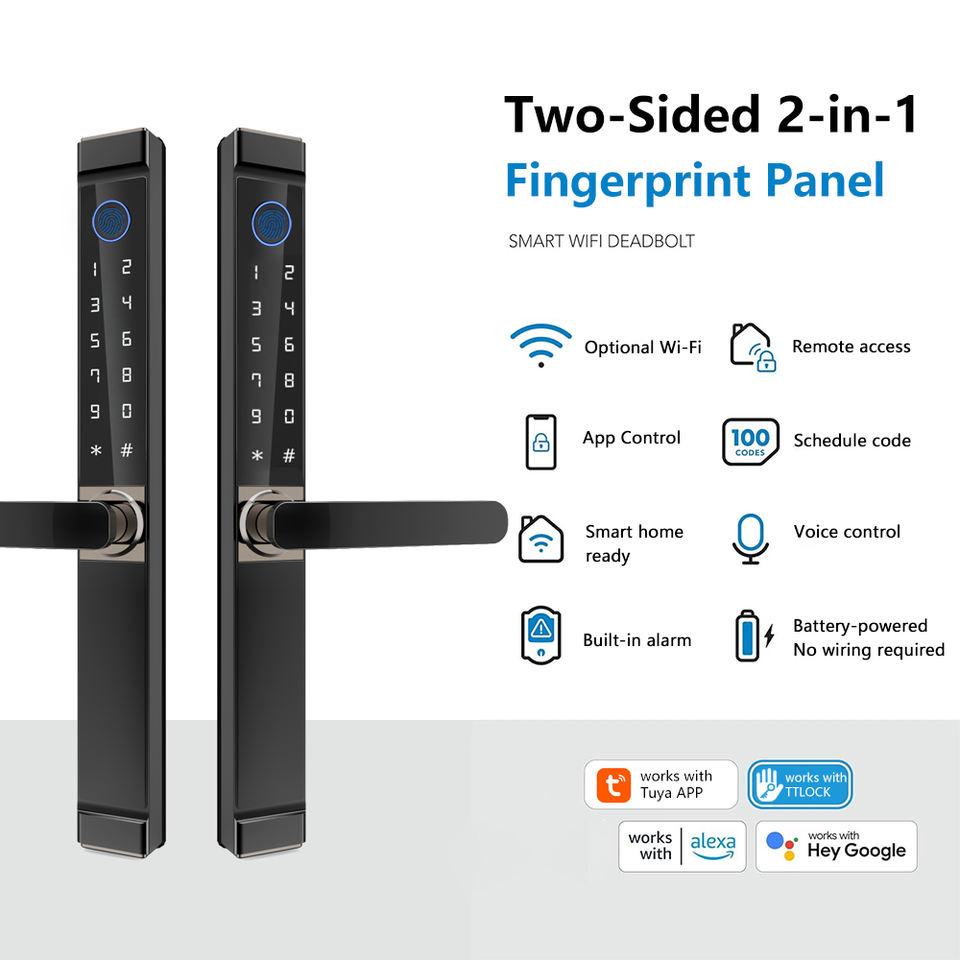 1 2
3 4
5 6
7 8
9 0
* #

1 2
3 4
5 6
7 8
9 0
* #

Two-Sided 2-in-1
Fingerprint Panel

SMART WIFI DEADBOLT

Optional Wi-Fi

Remote access

App Control

100 CODES

Schedule code

Smart home ready

Voice control

Built-in alarm

Battery-powered
No wiring required

works with Tuya APP

works with TTLOCK

works with alexa

works with Hey Google