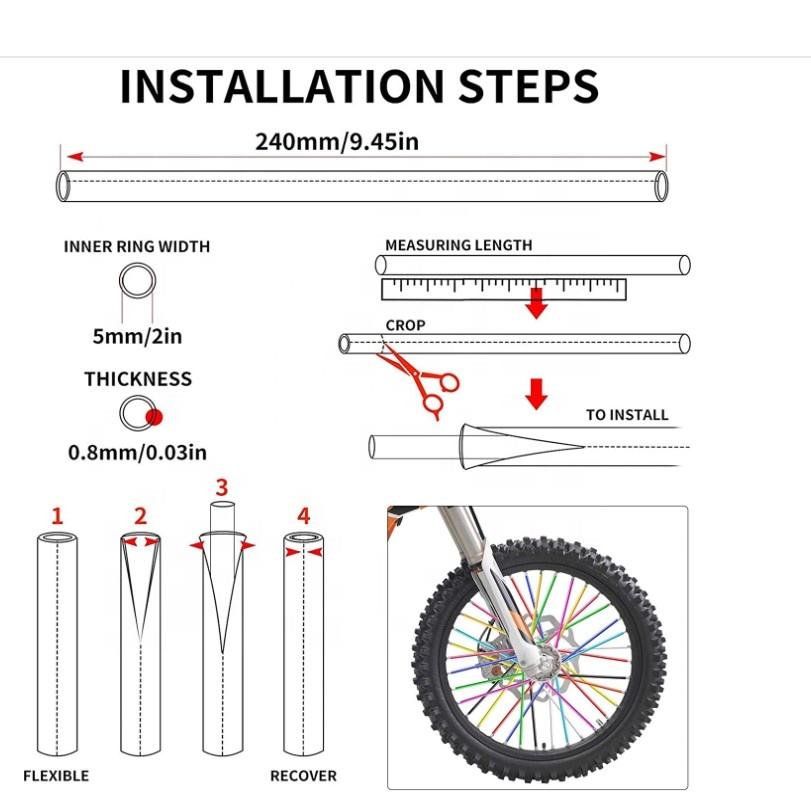 INSTALLATION STEPS

240mm/9.45in

INNER RING WIDTH

5mm/2in

THICKNESS

0.8mm/0.03in

MEASURING LENGTH

CROP

TO INSTALL

1

2

3

4

FLEXIBLE

RECOVER