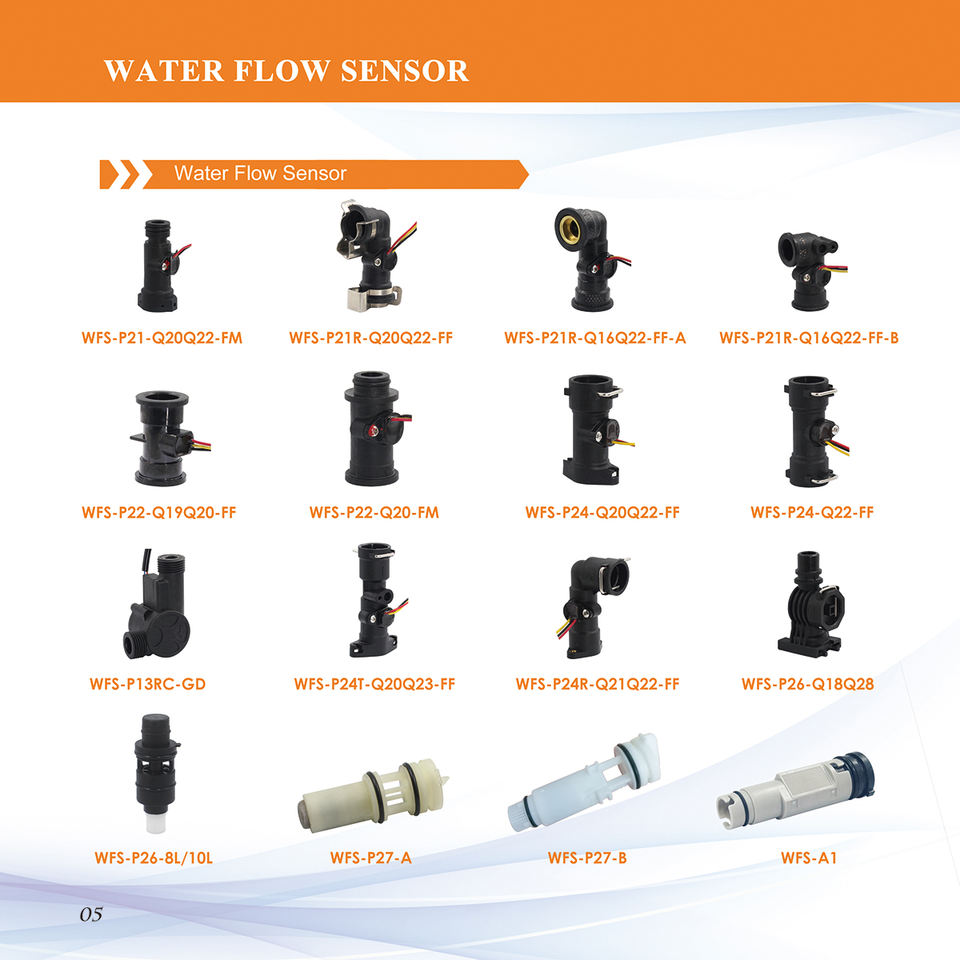 WATER FLOW SENSOR

Water Flow Sensor

WFS-P21-Q20Q22-FM

WFS-P21R-Q20Q22-FF

WFS-P21R-Q16Q22-FF-A

WFS-P21R-Q16Q22-FF-B

WFS-P22-Q19Q20-FF

WFS-P22-Q20-FM

WFS-P24-Q20Q22-FF

WFS-P24-Q22-FF

WFS-P13RC-GD

WFS-P24T-Q20Q23-FF

WFS-P24R-Q21Q22-FF

WFS-P26-Q18Q28

WFS-P26-8L/10L

WFS-P27-A

WFS-P27-B

WFS-A1

05