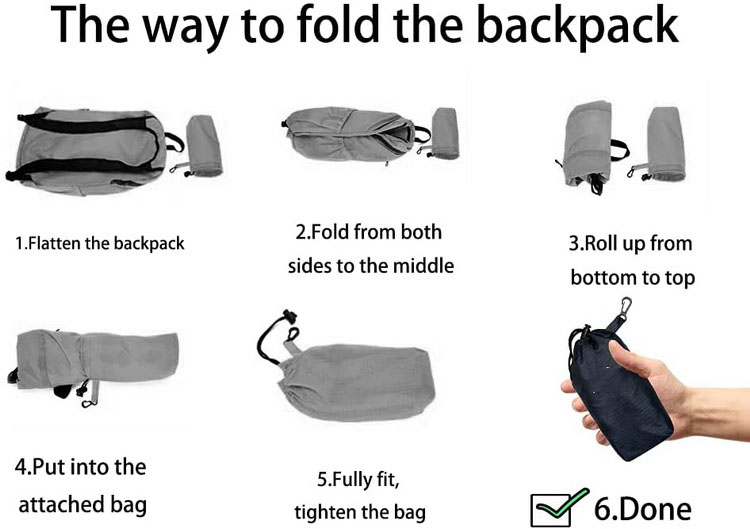 The way to fold the backpack

1.Flatten the backpack

2.Fold from both sides to the middle

3.Roll up from bottom to top

4.Put into the attached bag

5.Fully fit, tighten the bag

6.Done