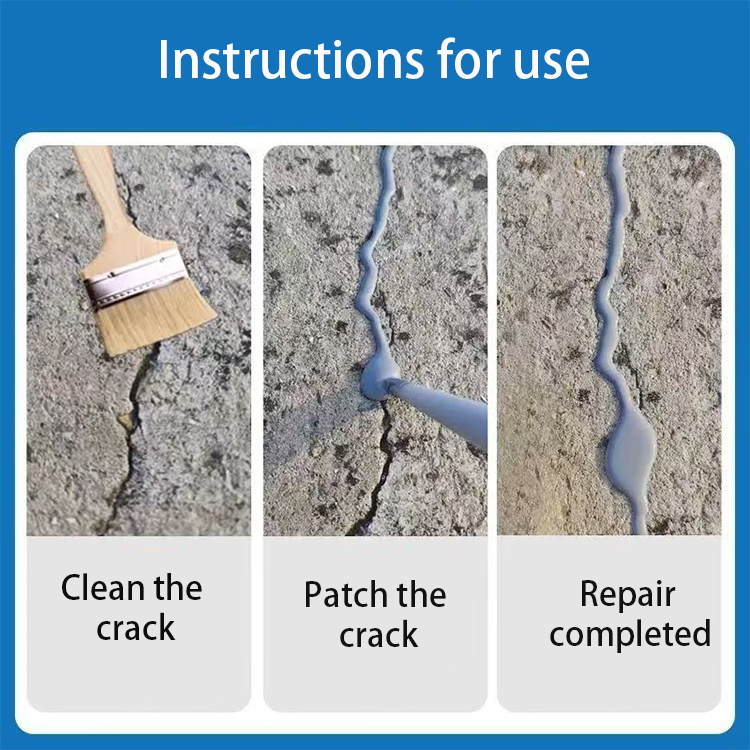 Instructions for use

Clean the crack

Patch the crack

Repair completed