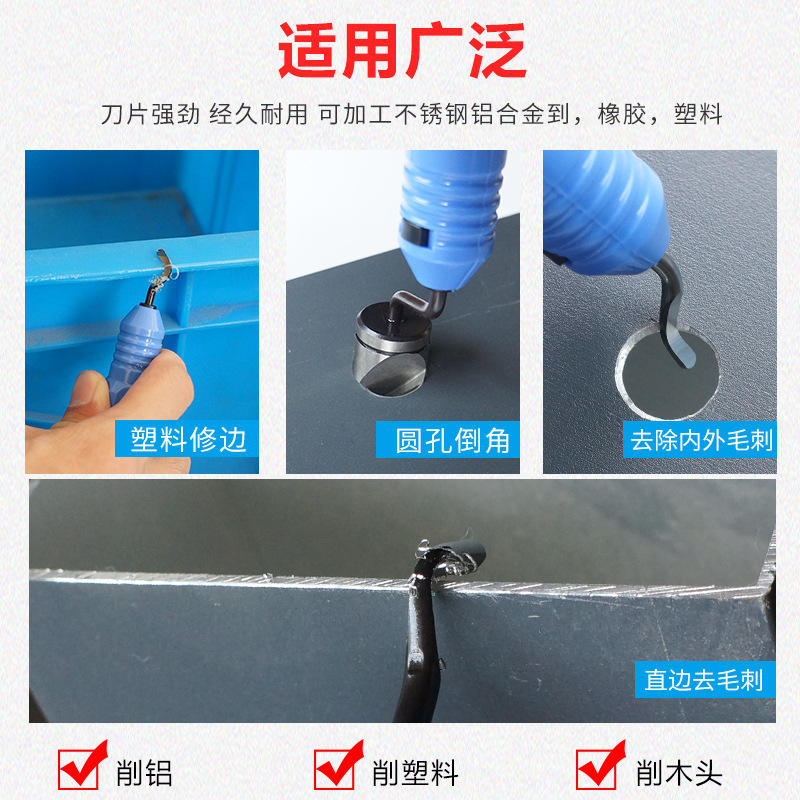 适用广泛

刀片强劲 经久耐用 可加工不锈钢铝合金到，橡胶，塑料

塑料修边

圆孔倒角

去除内外毛刺

直边去毛刺

削铝

削塑料

削木头