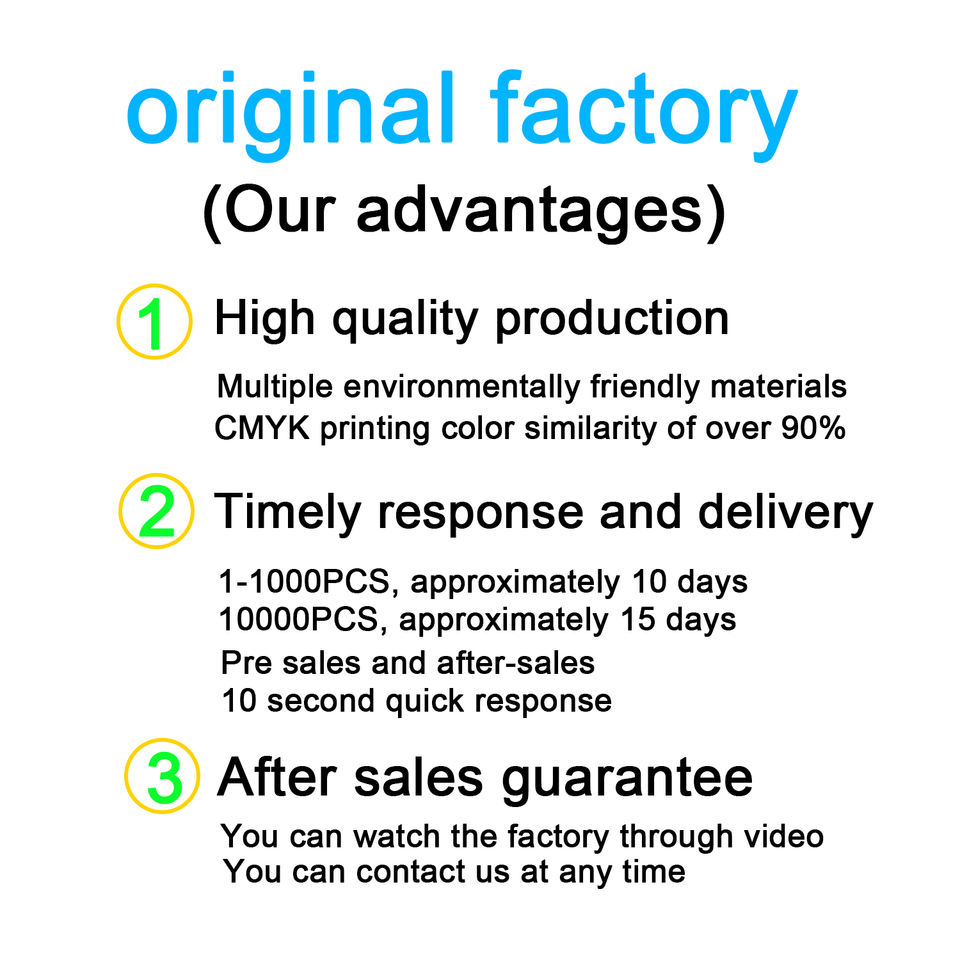 original factory

(Our advantages)

1 High quality production

Multiple environmentally friendly materials
CMYK printing color similarity of over 90%

2 Timely response and delivery

1-1000PCS, approximately 10 days
10000PCS, approximately 15 days
Pre sales and after-sales
10 second quick response

3 After sales guarantee

You can watch the factory through video
You can contact us at any time