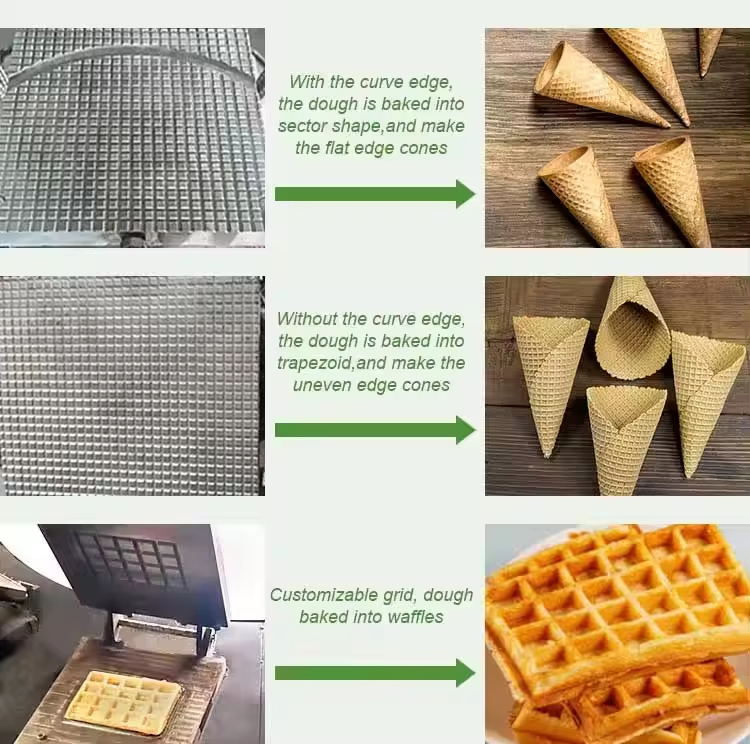 With the curve edge, the dough is baked into sector shape,and make the flat edge cones

Without the curve edge, the dough is baked into trapezoid,and make the uneven edge cones

Customizable grid, dough baked into waffles