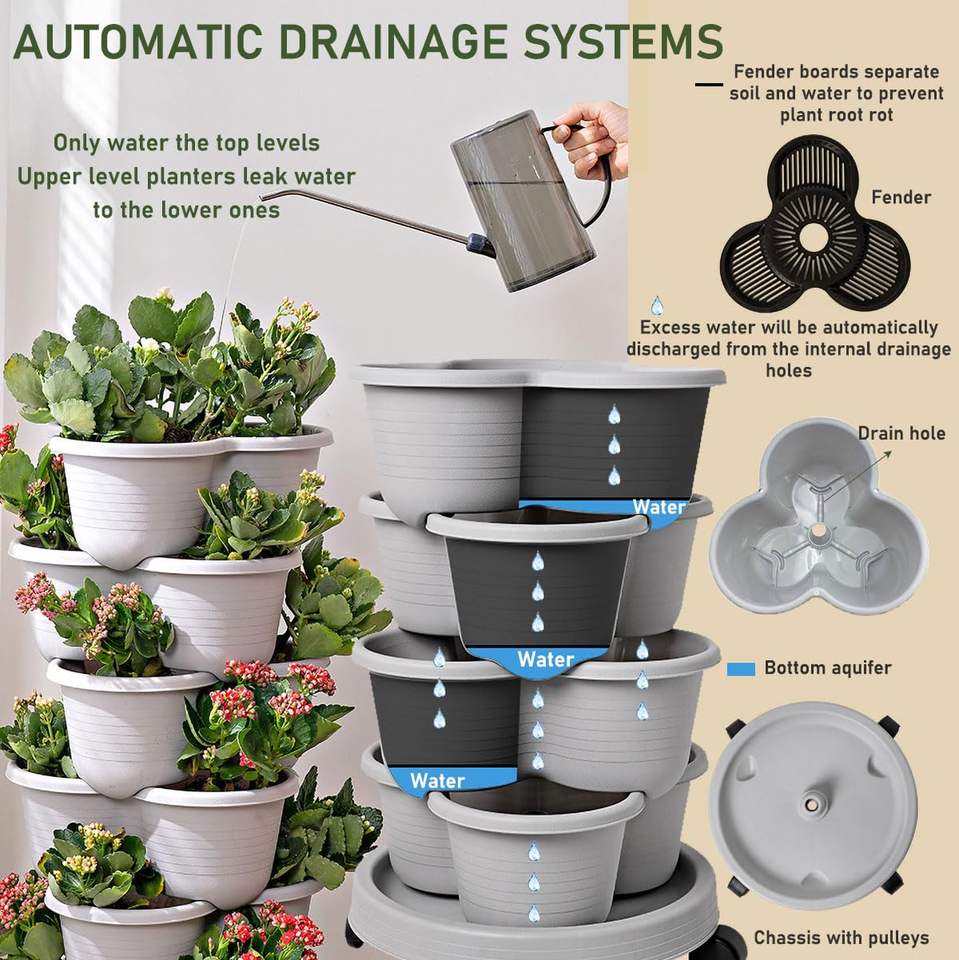 AUTOMATIC DRAINAGE SYSTEMS

Only water the top levels
Upper level planters leak water to the lower ones

Fender boards separate soil and water to prevent plant root rot

Fender

Excess water will be automatically discharged from the internal drainage holes

Drain hole

Water

Water

Water

Bottom aquifer

Chassis with pulleys