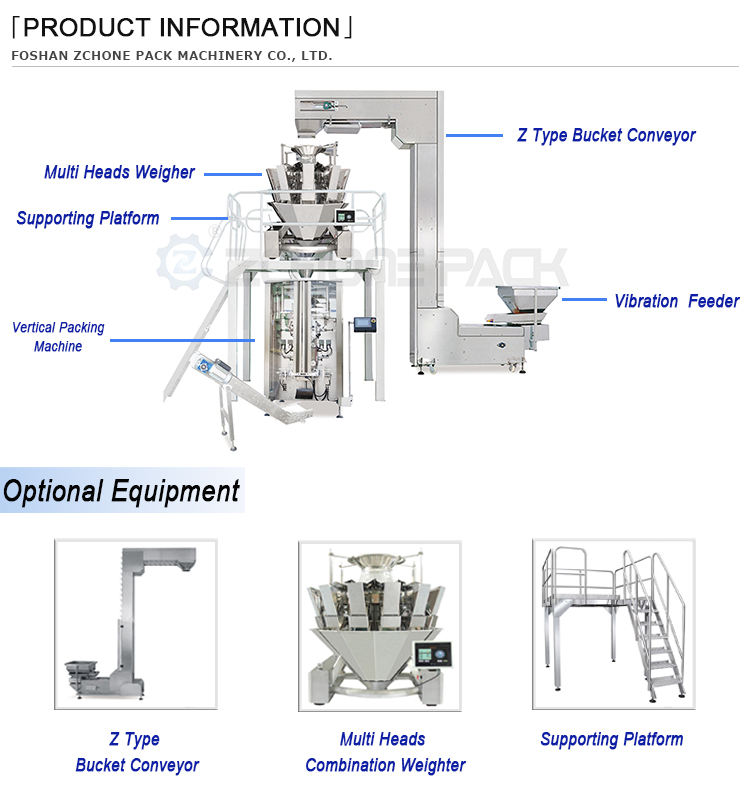 「PRODUCT INFORMATION」
FOSHAN ZCHONE PACK MACHINERY CO., LTD.

Z Type Bucket Conveyor

Multi Heads Weigher

Supporting Platform

ZCHONE PACK

Vibration Feeder

Vertical Packing Machine

Optional Equipment

Z Type Bucket Conveyor

Multi Heads Combination Weighter

Supporting Platform