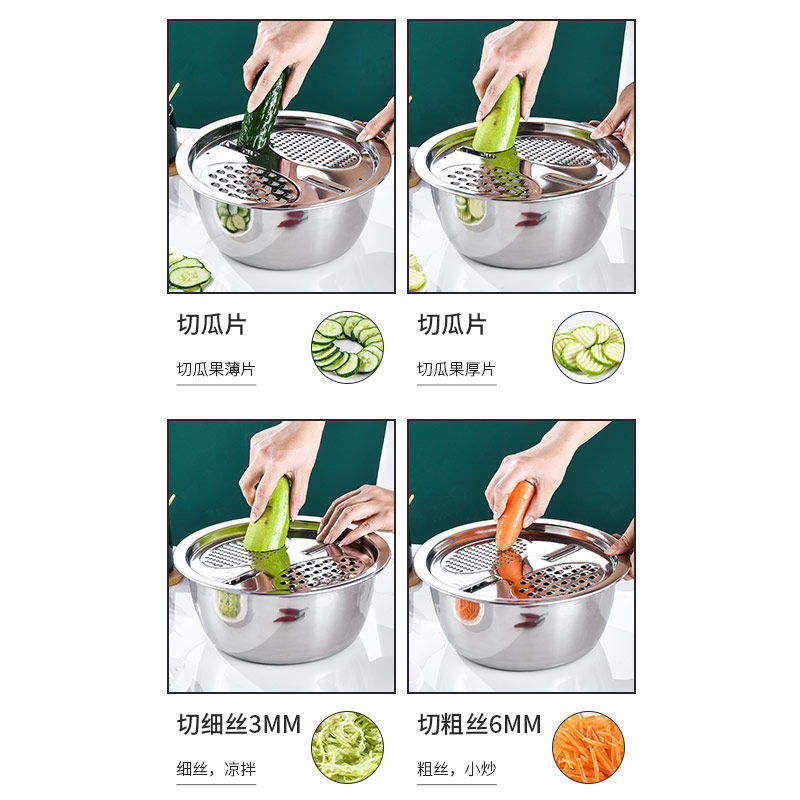 切瓜片

切瓜果薄片

切瓜片

切瓜果厚片

切细丝3MM

细丝，凉拌

切粗丝6MM

粗丝，小炒