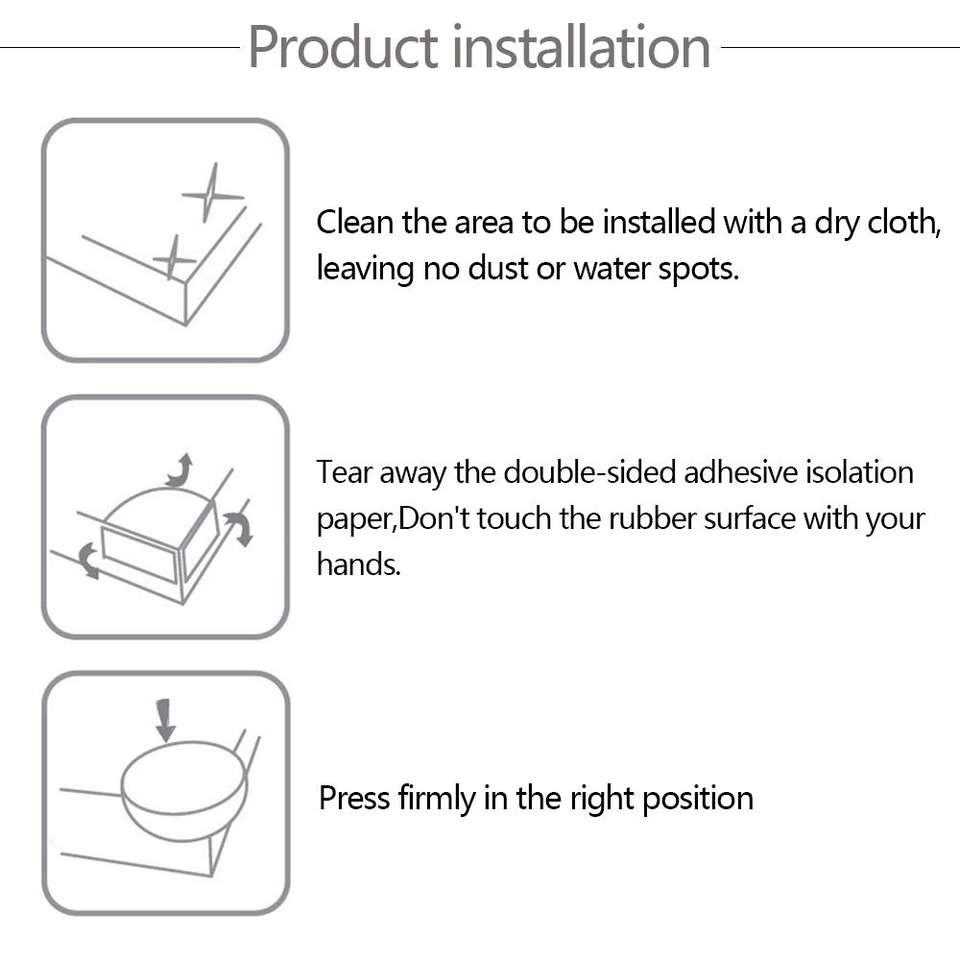 Product installation

Clean the area to be installed with a dry cloth, leaving no dust or water spots.

Tear away the double-sided adhesive isolation paper,Don't touch the rubber surface with your hands.

Press firmly in the right position