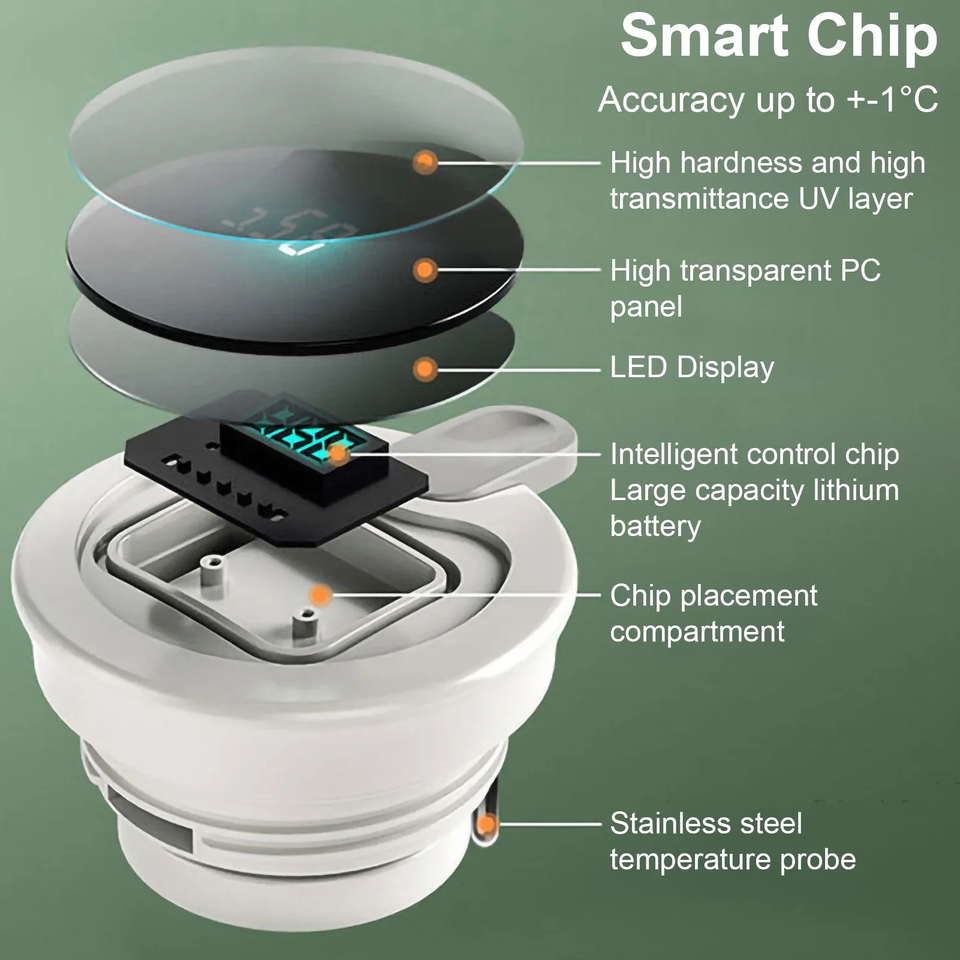 Smart Chip

Accuracy up to +-1°C

High hardness and high transmittance UV layer

High transparent PC panel

LED Display

Intelligent control chip
Large capacity lithium battery

Chip placement compartment

Stainless steel temperature probe