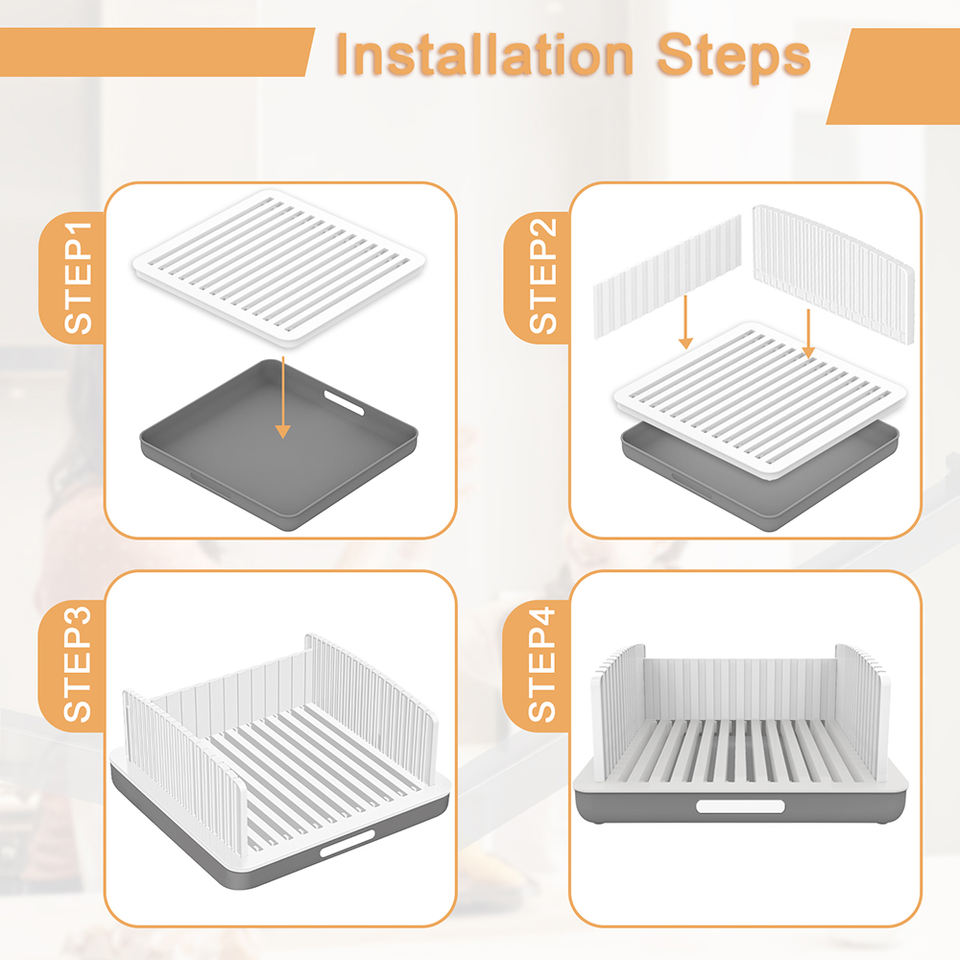 Installation Steps

STEP1

STEP2

STEP3

STEP4