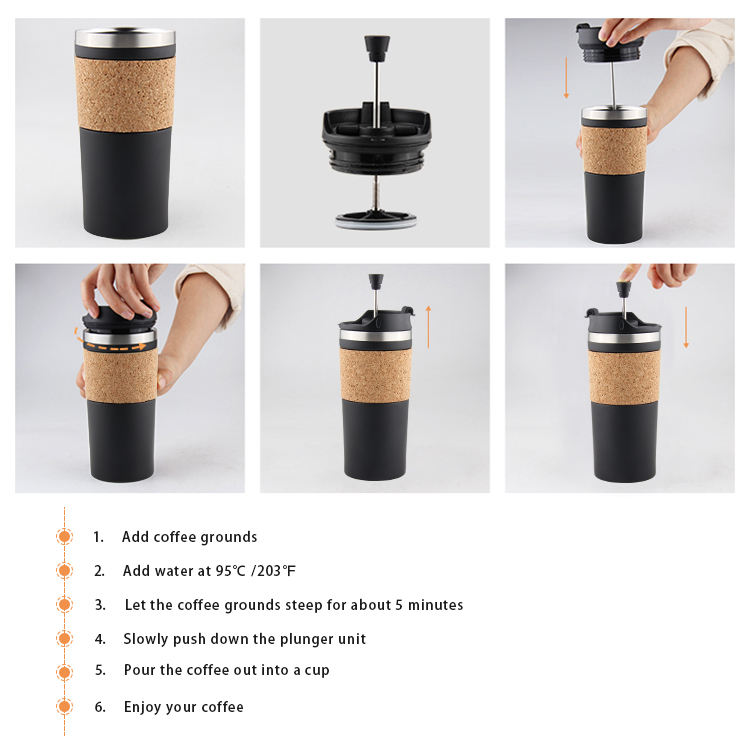 1. Add coffee grounds

2. Add water at 95℃ /203℉

3. Let the coffee grounds steep for about 5 minutes

4. Slowly push down the plunger unit

5. Pour the coffee out into a cup

6. Enjoy your coffee