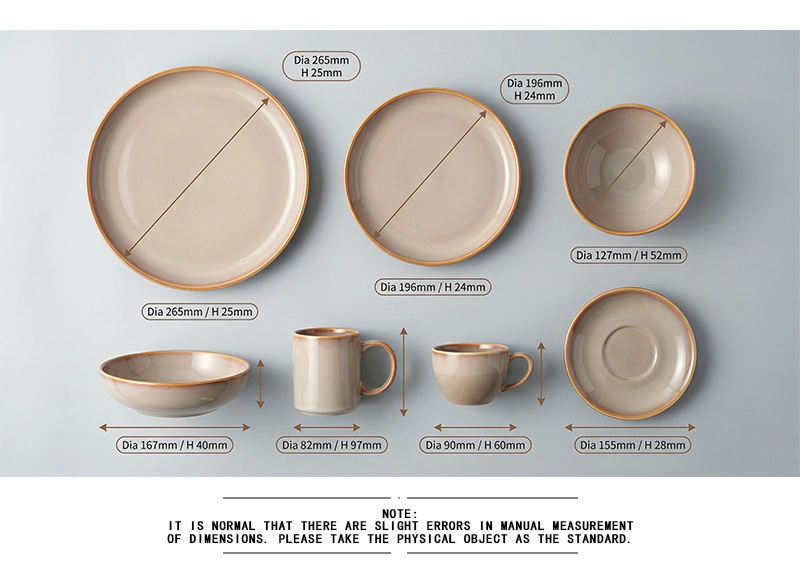 Dia 265mm
H 25mm

Dia 196mm
H 24mm

Dia 127mm / H 52mm

Dia 196mm / H 24mm

Dia 265mm / H 25mm

Dia 167mm / H 40mm

Dia 82mm / H 97mm

Dia 90mm / H 60mm

Dia 155mm / H 28mm

NOTE:
IT IS NORMAL THAT THERE ARE SLIGHT ERRORS IN MANUAL MEASUREMENT OF DIMENSIONS. PLEASE TAKE THE PHYSICAL OBJECT AS THE STANDARD.