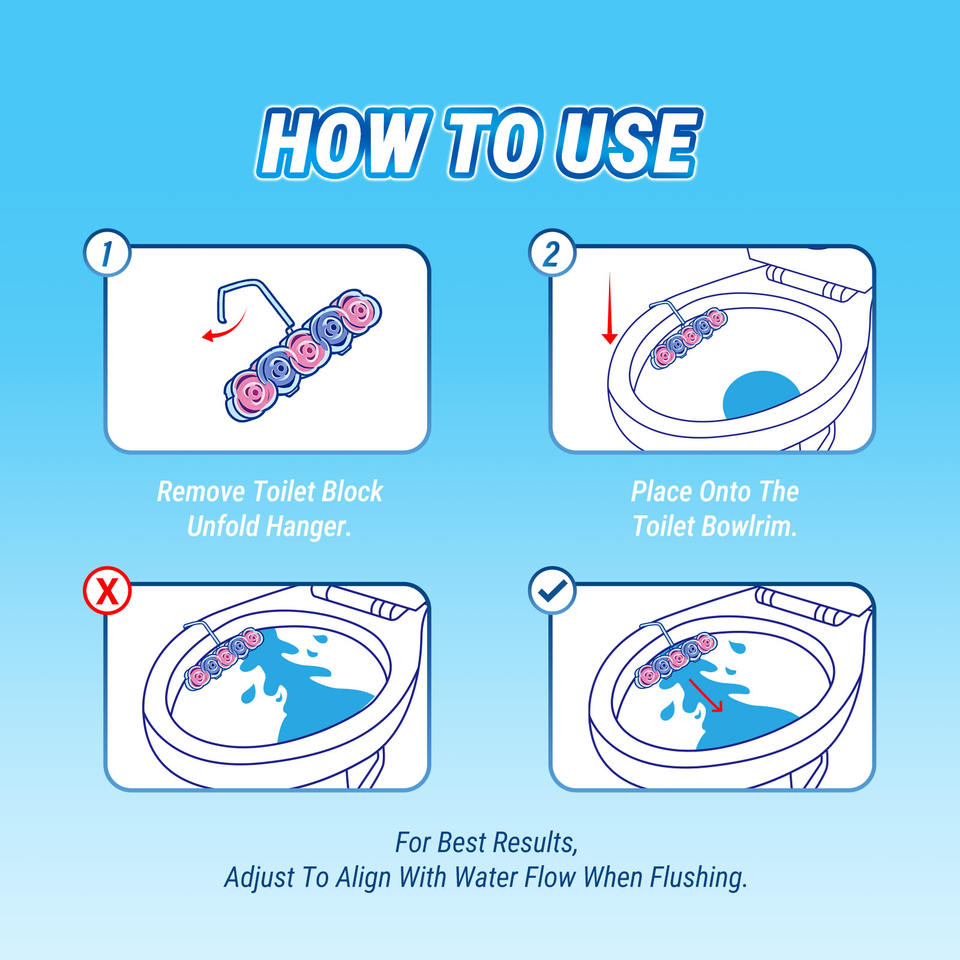 HOW TO USE

1

Remove Toilet Block Unfold Hanger.

2

Place Onto The Toilet Bowlrim.

X

For Best Results, Adjust To Align With Water Flow When Flushing.