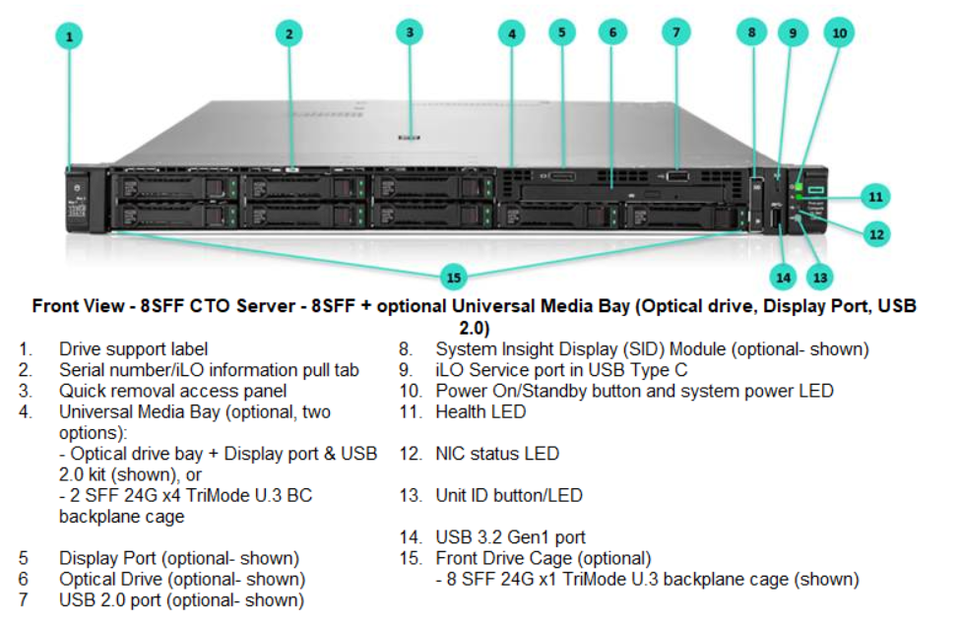 1
2
3
4
5
6
7
8
9
10
11
12
13
14
15

Front View - 8SFF CTO Server - 8SFF + optional Universal Media Bay (Optical drive, Display Port, USB 2.0)

1. Drive support label
2. Serial number/iLO information pull tab
3. Quick removal access panel
4. Universal Media Bay (optional, two options):
- Optical drive bay + Display port & USB 2.0 kit (shown), or
- 2 SFF 24G x4 TriMode U.3 BC backplane cage
5 Display Port (optional- shown)
6 Optical Drive (optional- shown)
7 USB 2.0 port (optional- shown)

8. System Insight Display (SID) Module (optional- shown)
9. iLO Service port in USB Type C
10. Power On/Standby button and system power LED
11. Health LED
12. NIC status LED
13. Unit ID button/LED
14. USB 3.2 Gen1 port
15. Front Drive Cage (optional)
- 8 SFF 24G x1 TriMode U.3 backplane cage (shown)