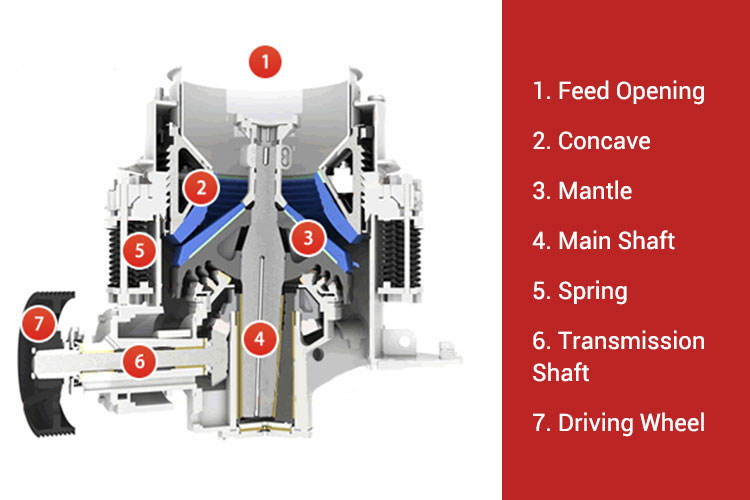 1
2
3
5
7
6
4

1. Feed Opening
2. Concave
3. Mantle
4. Main Shaft
5. Spring
6. Transmission Shaft
7. Driving Wheel