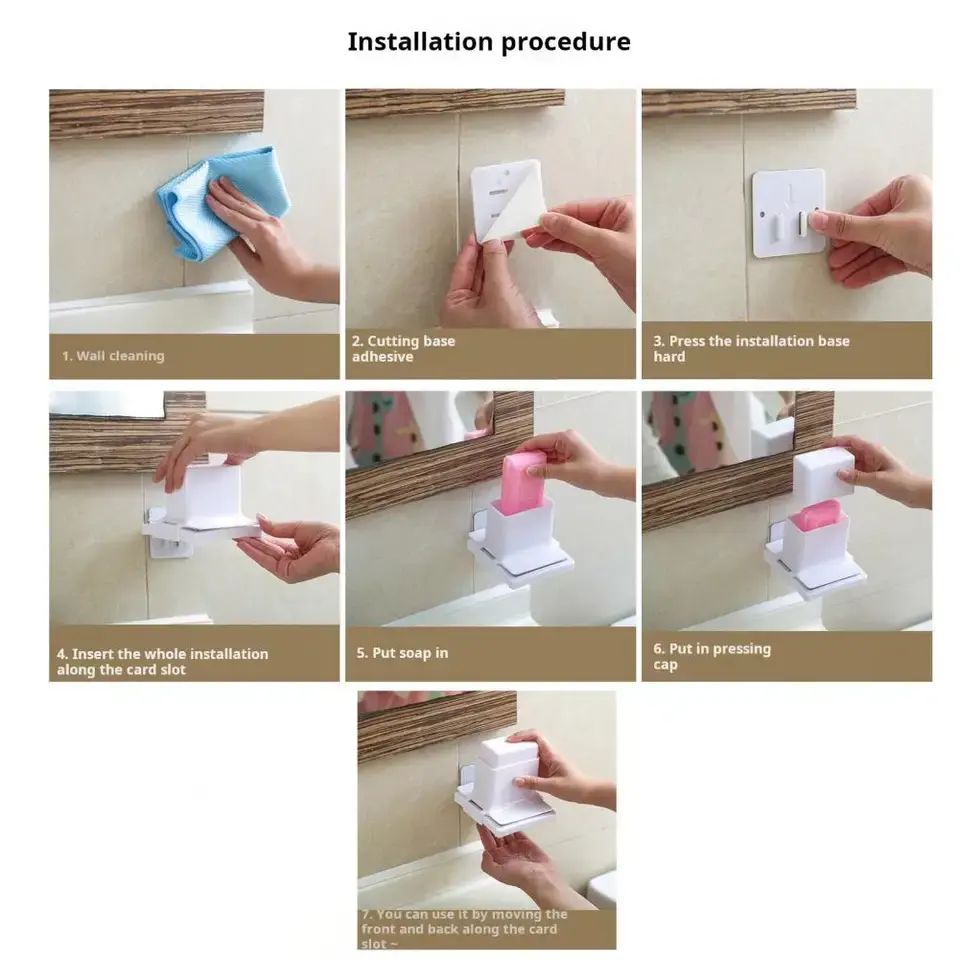 Installation procedure

1. Wall cleaning

2. Cutting base adhesive

3. Press the installation base hard

4. Insert the whole installation along the card slot

5. Put soap in

6. Put in pressing cap

7. You can use it by moving the front and back along the card slot ~