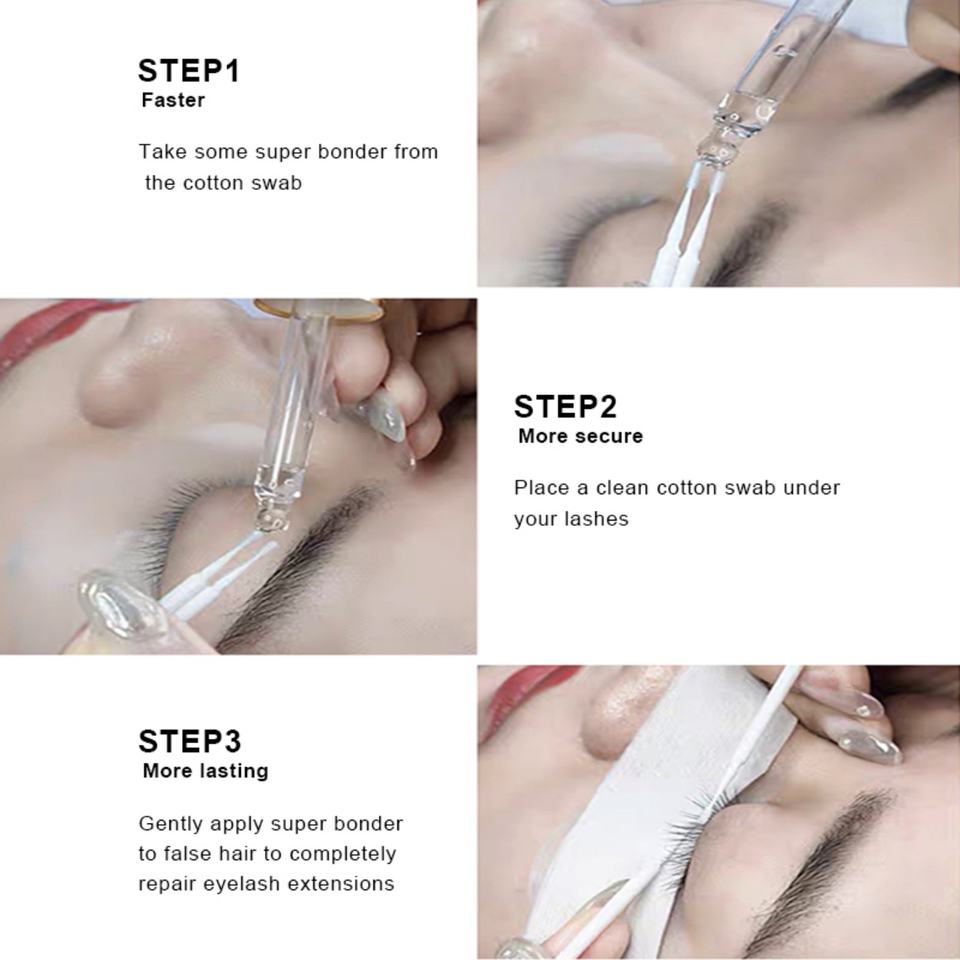 STEP1
Faster

Take some super bonder from the cotton swab

STEP2
More secure

Place a clean cotton swab under your lashes

STEP3
More lasting

Gently apply super bonder to false hair to completely repair eyelash extensions