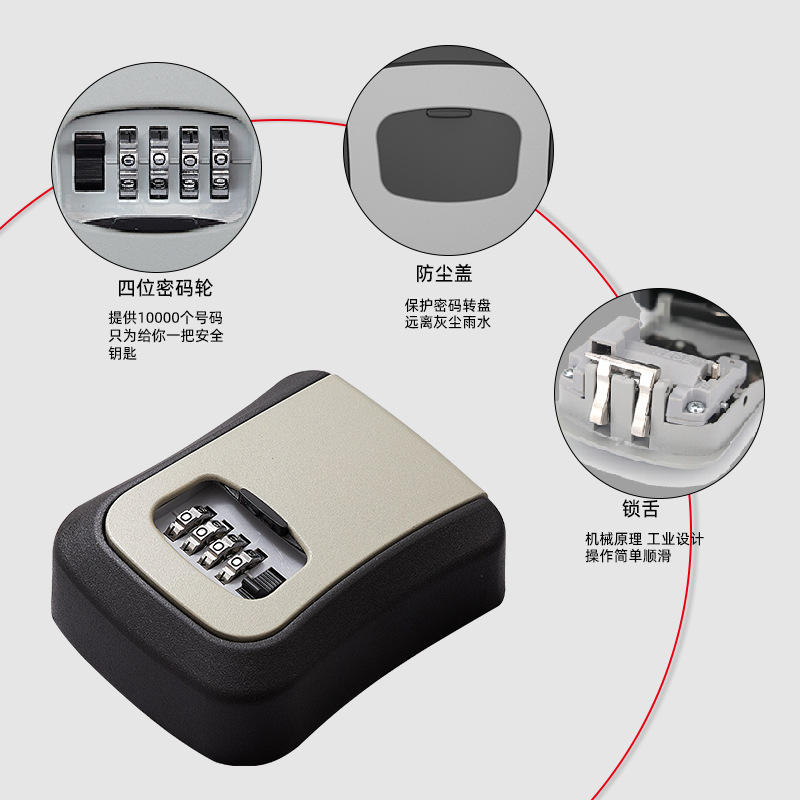 四位密码轮

提供10000个号码
只为给你一把安全钥匙

防尘盖

保护密码转盘
远离灰尘雨水

锁舌

机械原理 工业设计
操作简单顺滑