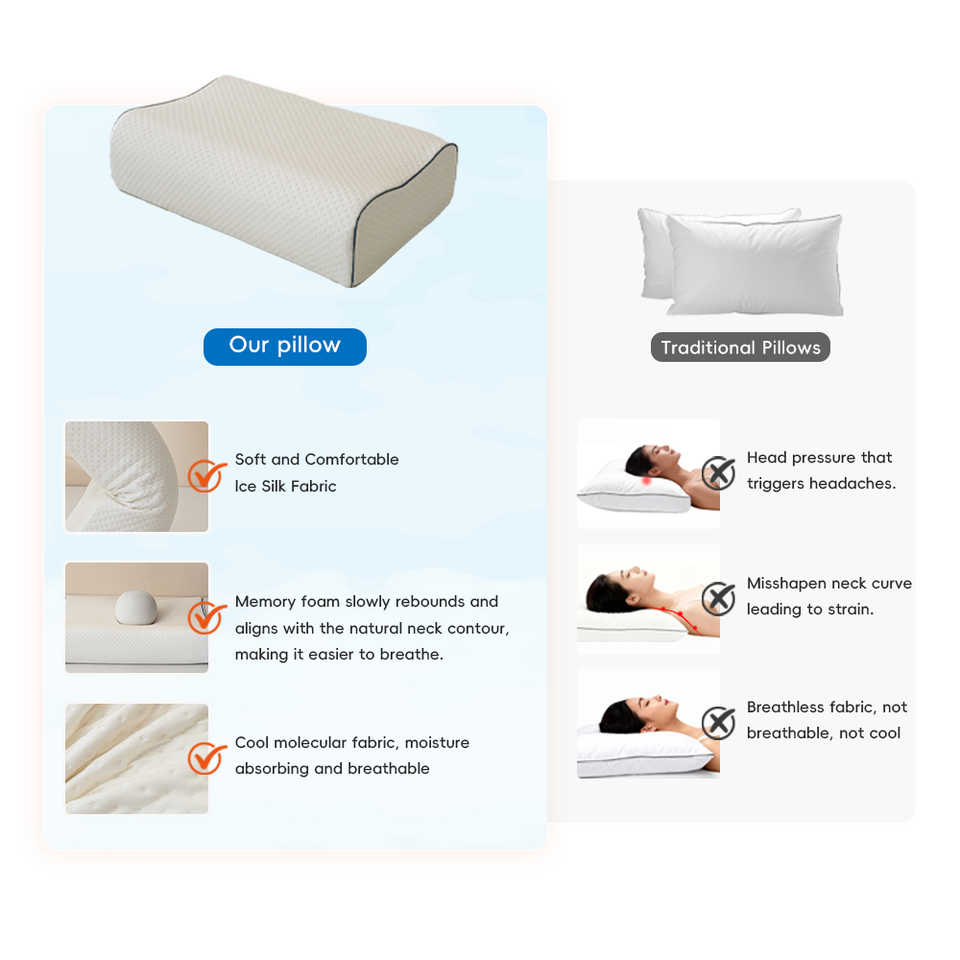 Our pillow

Soft and Comfortable Ice Silk Fabric

Memory foam slowly rebounds and aligns with the natural neck contour, making it easier to breathe.

Cool molecular fabric, moisture absorbing and breathable

Traditional Pillows

Head pressure that triggers headaches.

Misshapen neck curve leading to strain.

Breathless fabric, not breathable, not cool