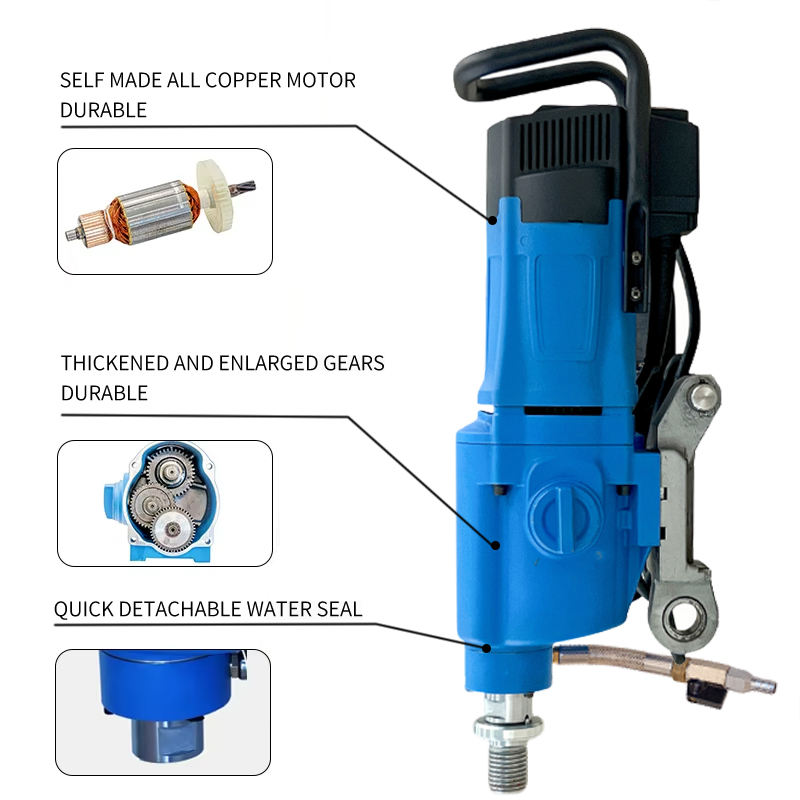 SELF MADE ALL COPPER MOTOR
DURABLE

THICKENED AND ENLARGED GEARS
DURABLE

QUICK DETACHABLE WATER SEAL