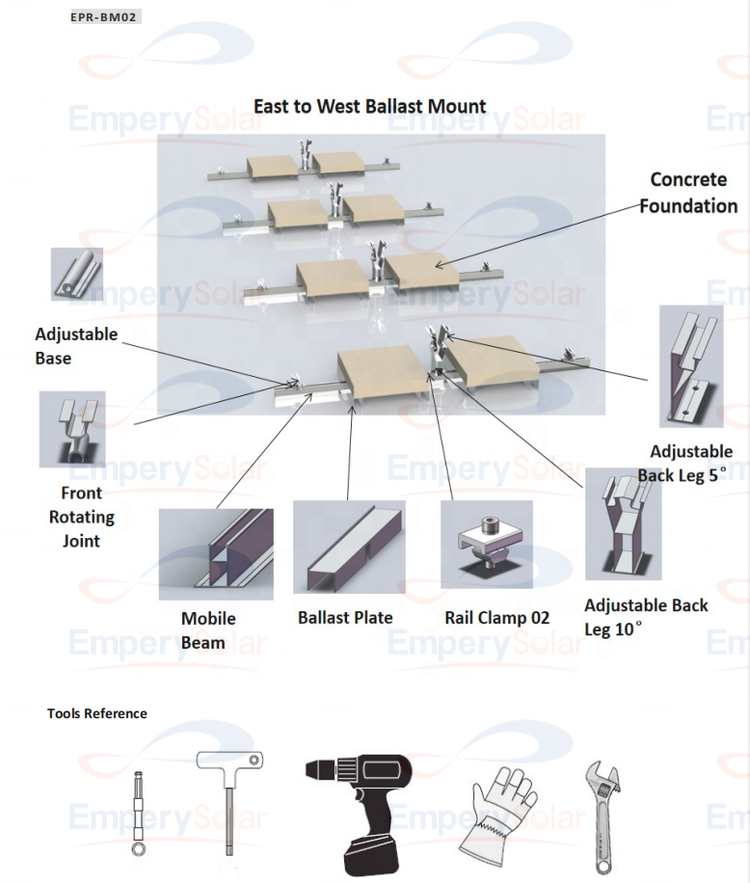 EPR-BM02

East to West Ballast Mount

Concrete Foundation

Adjustable Base

Front Rotating Joint

Adjustable Back Leg 5°

Mobile Beam

Ballast Plate

Rail Clamp 02

Adjustable Back Leg 10°

Tools Reference

EmperySolar