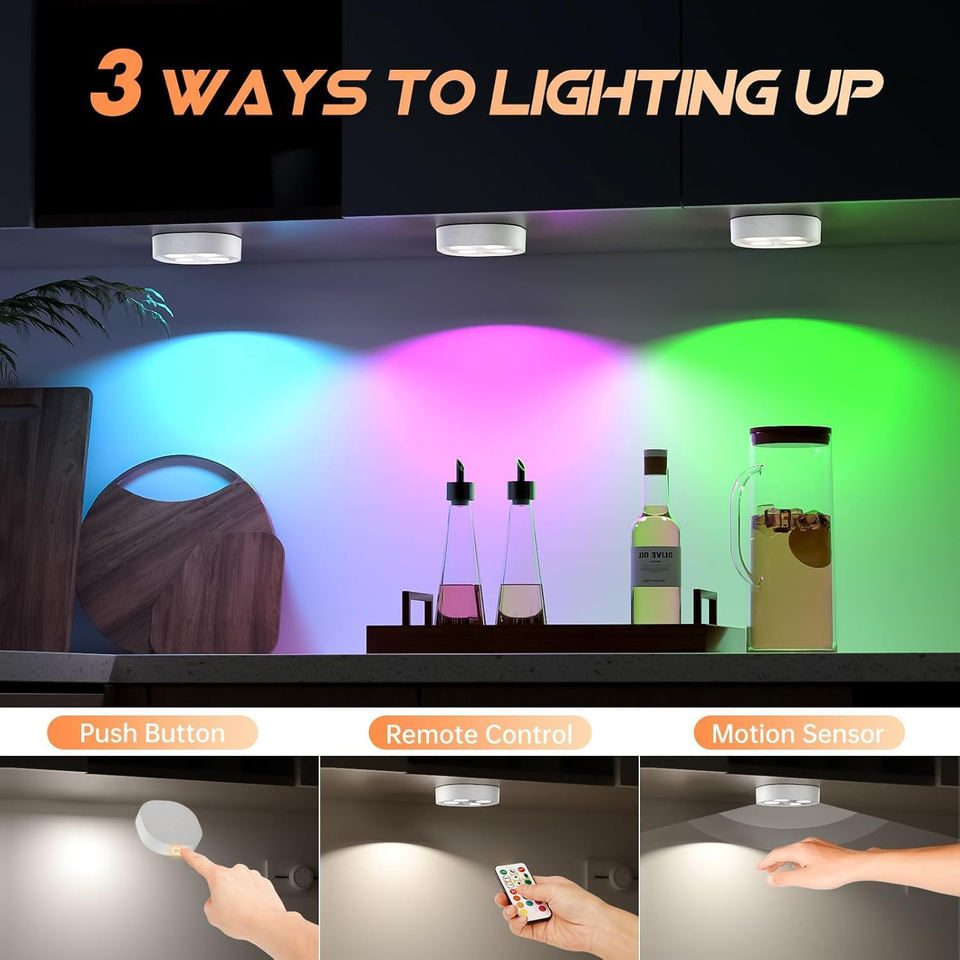 3 WAYS TO LIGHTING UP

OLIVE OIL

Push Button

Remote Control

Motion Sensor