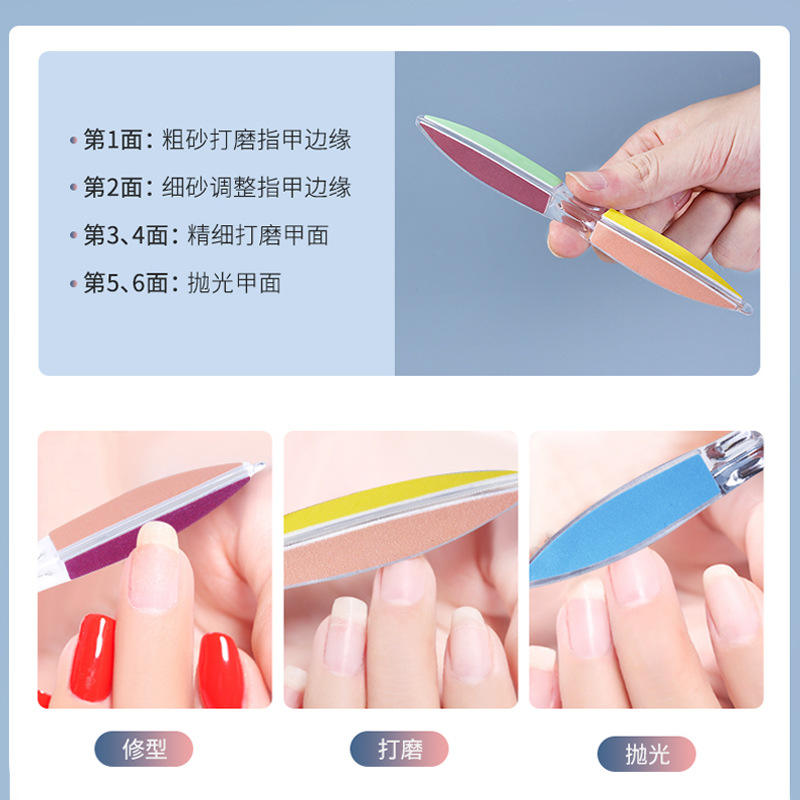 • 第1面：粗砂打磨指甲边缘
• 第2面：细砂调整指甲边缘
• 第3、4面：精细打磨甲面
• 第5、6面：抛光甲面

修型

打磨

抛光