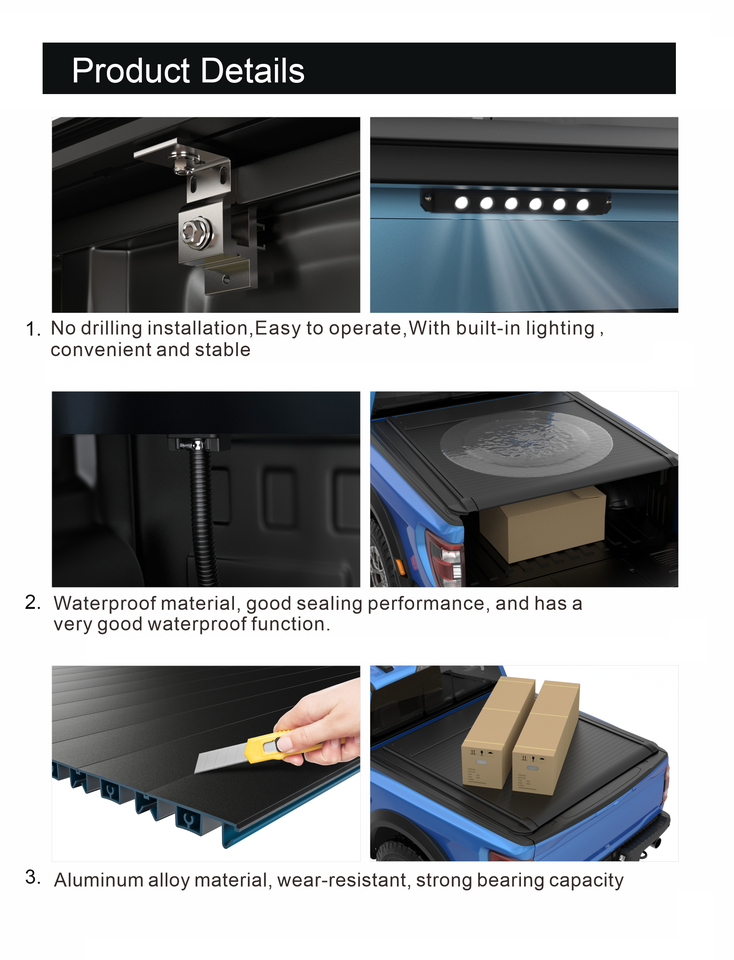 Product Details

1. No drilling installation,Easy to operate,With built-in lighting , convenient and stable

2. Waterproof material, good sealing performance, and has a very good waterproof function.

3. Aluminum alloy material, wear-resistant, strong bearing capacity