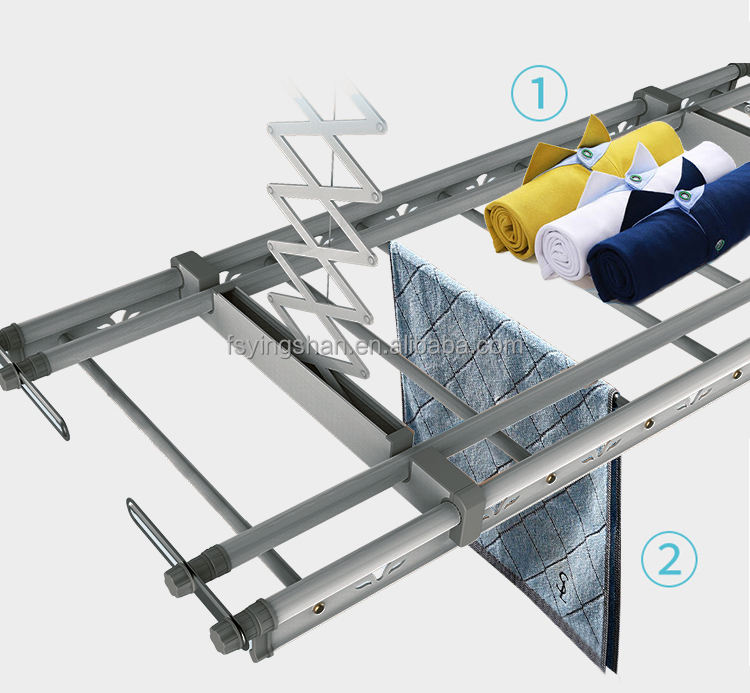 1

fsyingshan.en.alibaba.com

2