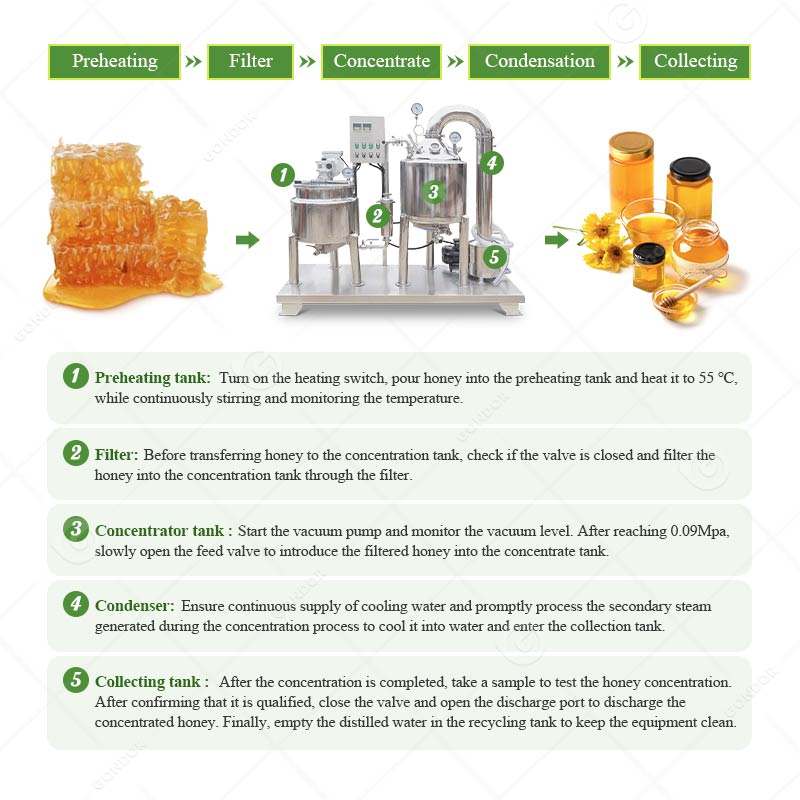 Preheating » Filter » Concentrate » Condensation » Collecting

1 2 3 4 5

1 Preheating tank: Turn on the heating switch, pour honey into the preheating tank and heat it to 55 ℃, while continuously stirring and monitoring the temperature.

2 Filter: Before transferring honey to the concentration tank, check if the valve is closed and filter the honey into the concentration tank through the filter.

3 Concentrator tank : Start the vacuum pump and monitor the vacuum level. After reaching 0.09Mpa, slowly open the feed valve to introduce the filtered honey into the concentrate tank.

4 Condenser: Ensure continuous supply of cooling water and promptly process the secondary steam generated during the concentration process to cool it into water and enter the collection tank.

5 Collecting tank : After the concentration is completed, take a sample to test the honey concentration. After confirming that it is qualified, close the valve and open the discharge port to discharge the concentrated honey. Finally, empty the distilled water in the recycling tank to keep the equipment clean.