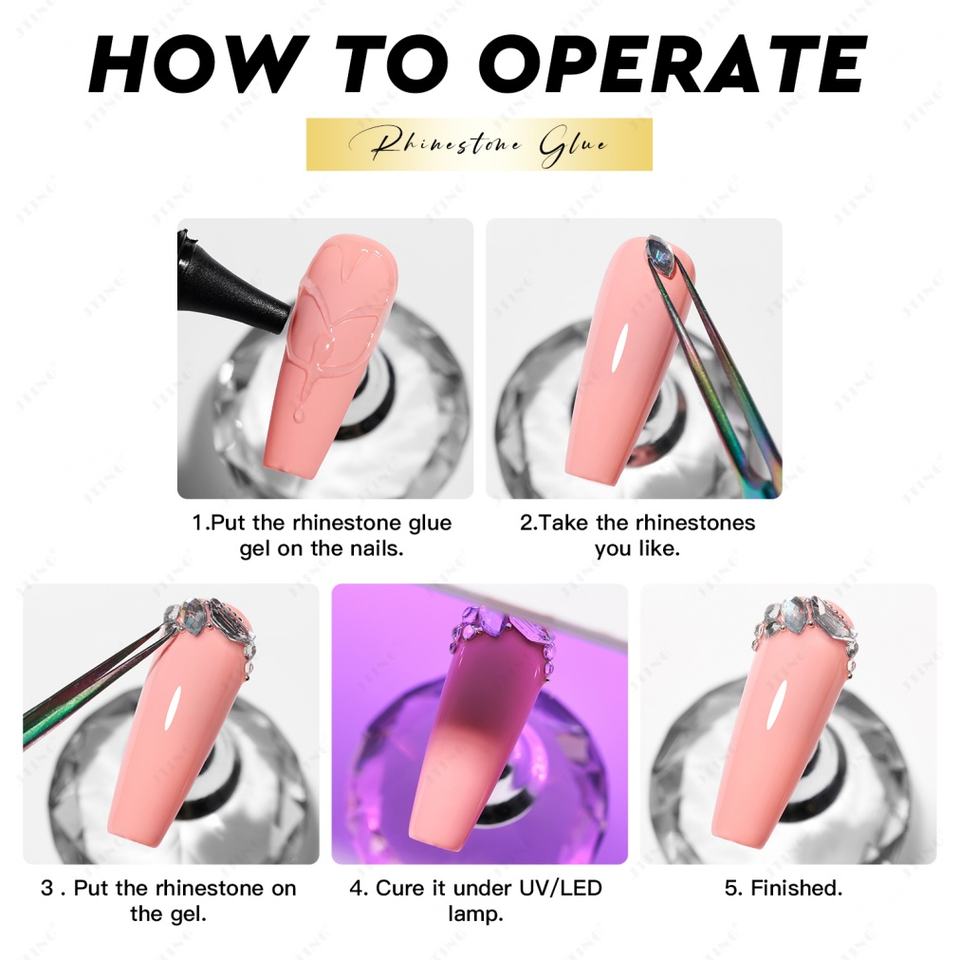 HOW TO OPERATE

Rhinestone Glue

1.Put the rhinestone glue gel on the nails.

2.Take the rhinestones you like.

3 . Put the rhinestone on the gel.

4. Cure it under UV/LED lamp.

5. Finished.