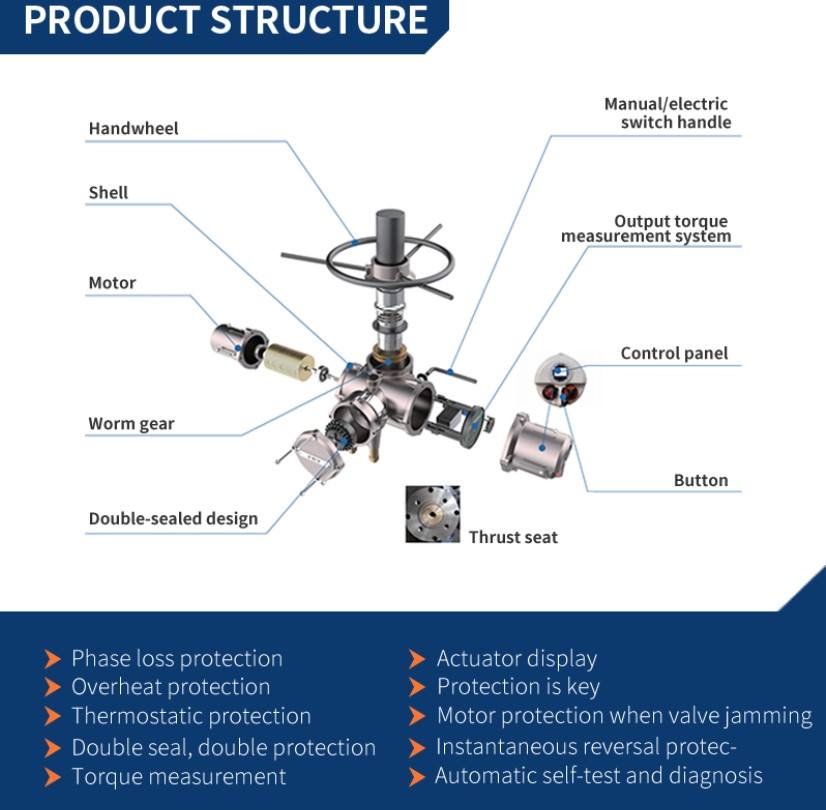 PRODUCT STRUCTURE

Handwheel

Shell

Motor

Worm gear

Double-sealed design

Manual/electric switch handle

Output torque measurement system

Control panel

Button

Thrust seat

Phase loss protection
Overheat protection
Thermostatic protection
Double seal, double protection
Torque measurement

Actuator display
Protection is key
Motor protection when valve jamming
Instantaneous reversal protec-
Automatic self-test and diagnosis