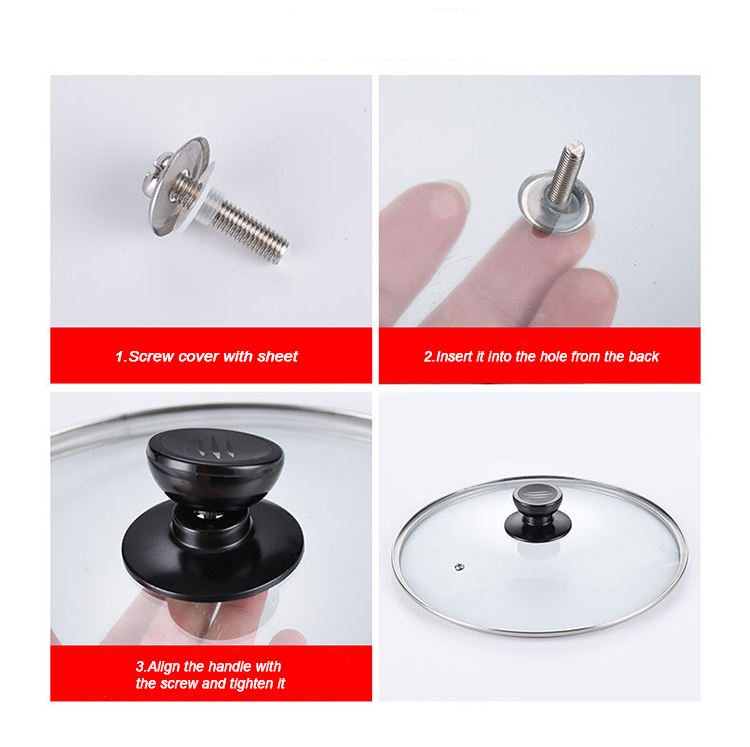 1.Screw cover with sheet

2.Insert it into the hole from the back

3.Align the handle with the screw and tighten it