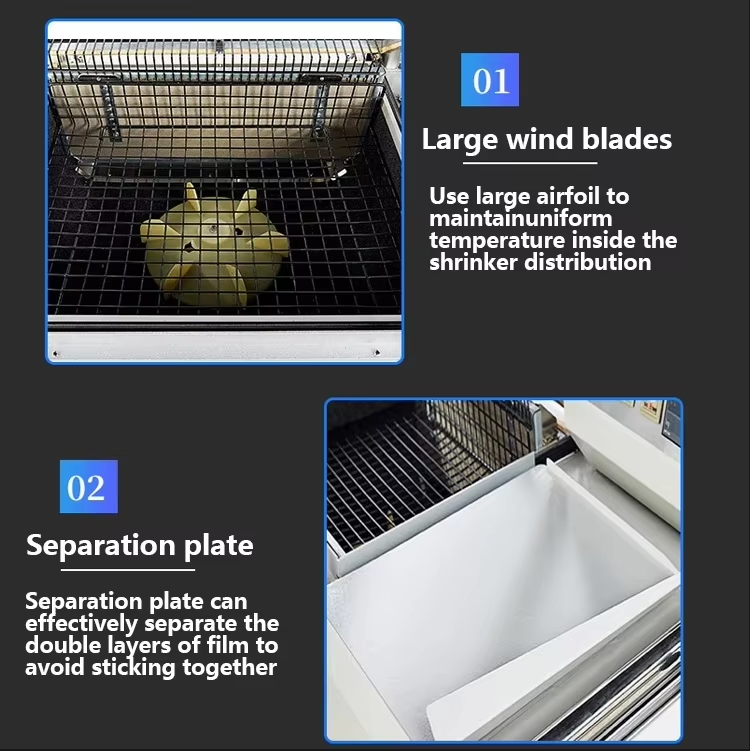 01

Large wind blades

Use large airfoil to maintainuniform temperature inside the shrinker distribution

02

Separation plate

Separation plate can effectively separate the double layers of film to avoid sticking together