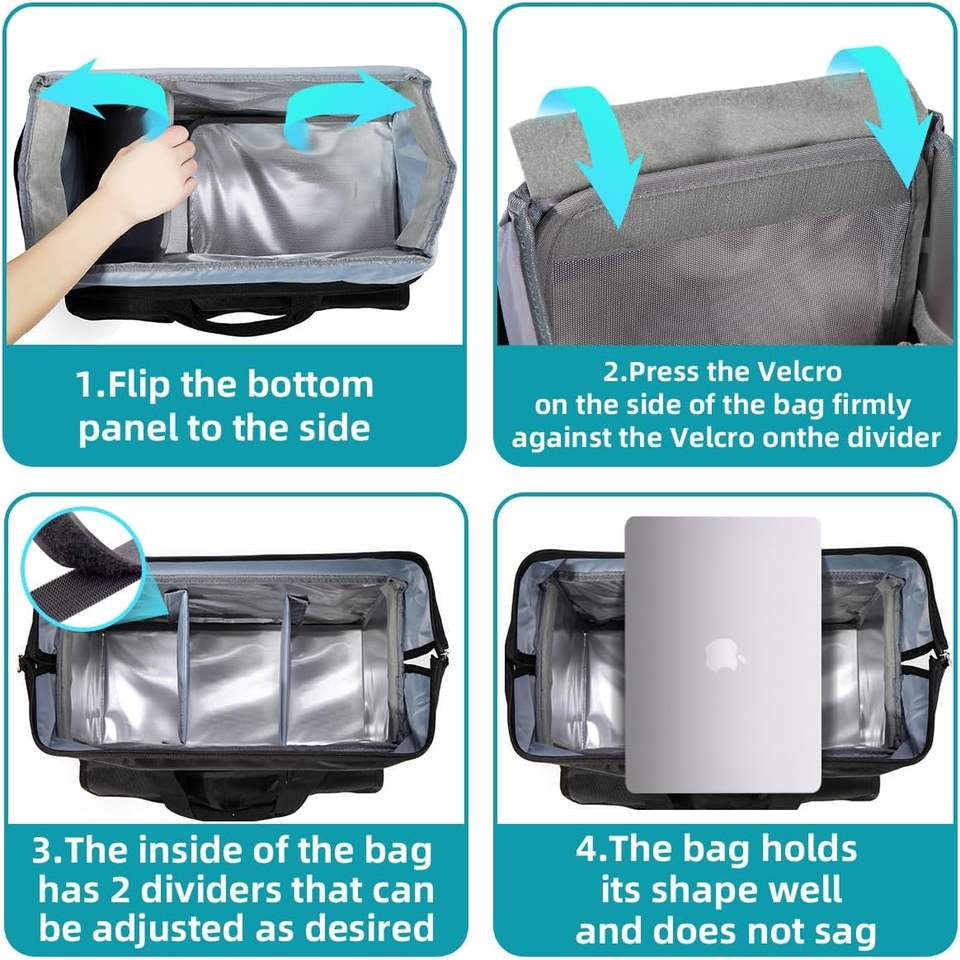 1.Flip the bottom panel to the side

2.Press the Velcro on the side of the bag firmly against the Velcro onthe divider

3.The inside of the bag has 2 dividers that can be adjusted as desired

4.The bag holds its shape well and does not sag