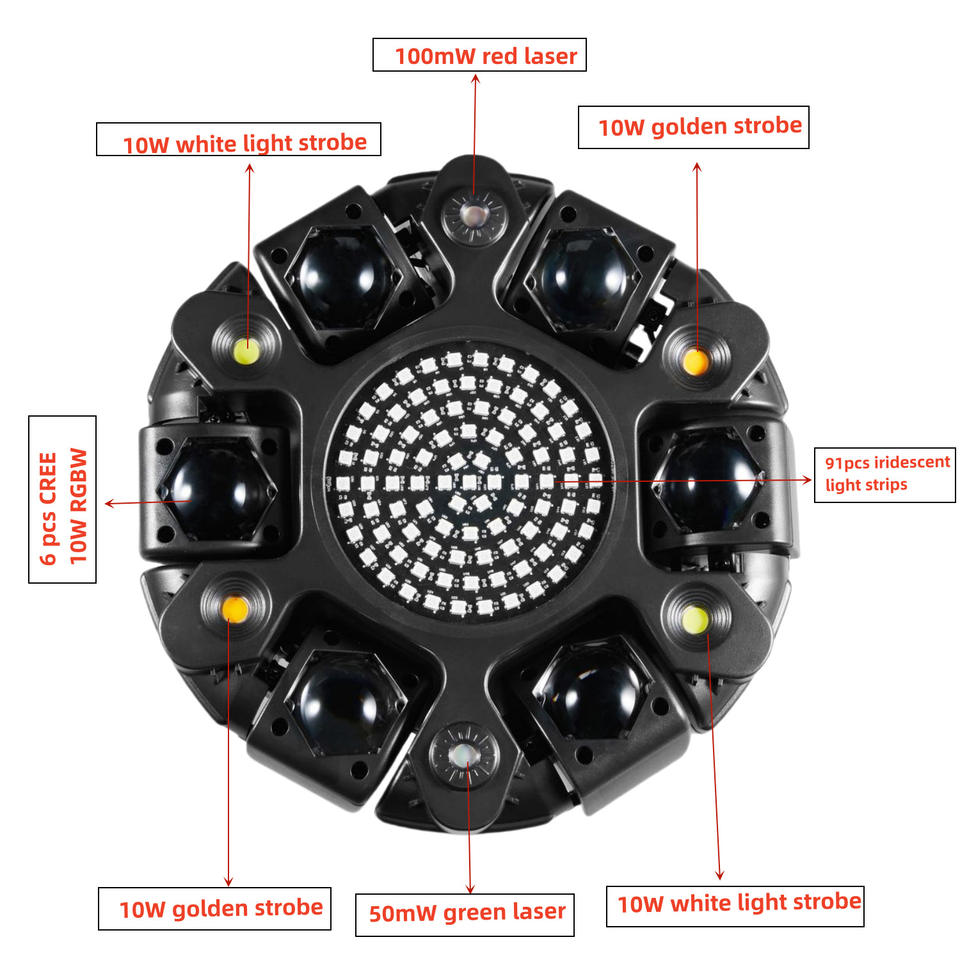 100mW red laser

10W white light strobe

10W golden strobe

6 pcs CREE 10W RGBW

91pcs iridescent light strips

10W golden strobe

50mW green laser

10W white light strobe