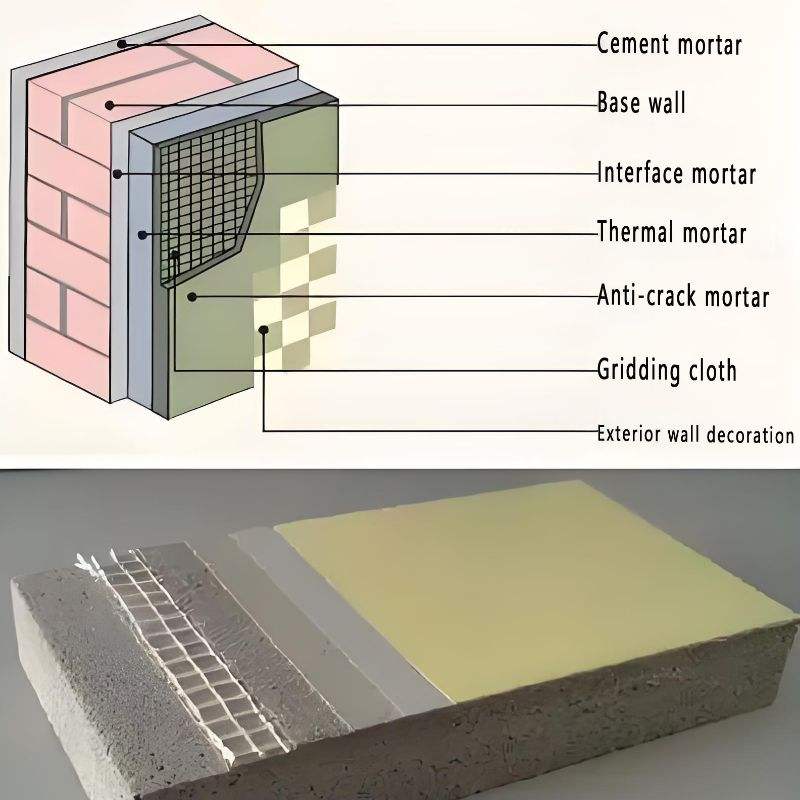 Cement mortar
Base wall
Interface mortar
Thermal mortar
Anti-crack mortar
Gridding cloth
Exterior wall decoration