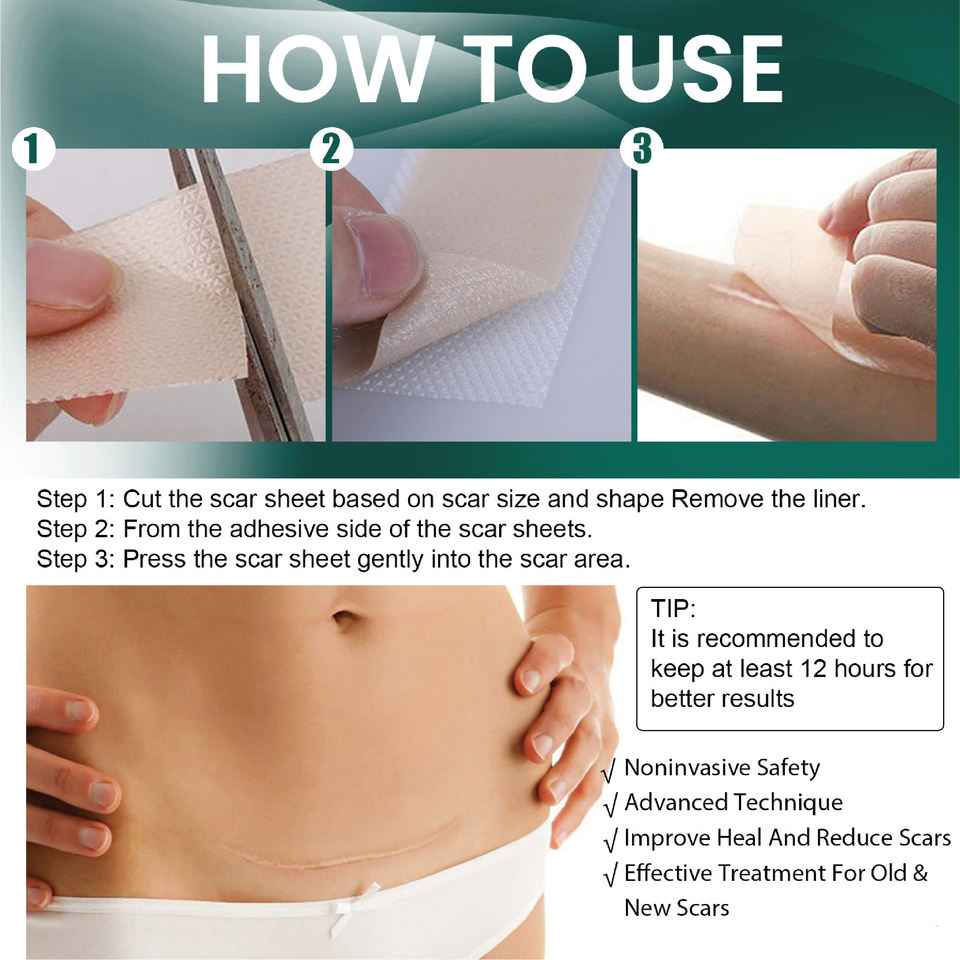 HOW TO USE

1

2

3

Step 1: Cut the scar sheet based on scar size and shape Remove the liner.
Step 2: From the adhesive side of the scar sheets.
Step 3: Press the scar sheet gently into the scar area.

TIP:
It is recommended to keep at least 12 hours for better results

√ Noninvasive Safety
√ Advanced Technique
√ Improve Heal And Reduce Scars
√ Effective Treatment For Old & New Scars