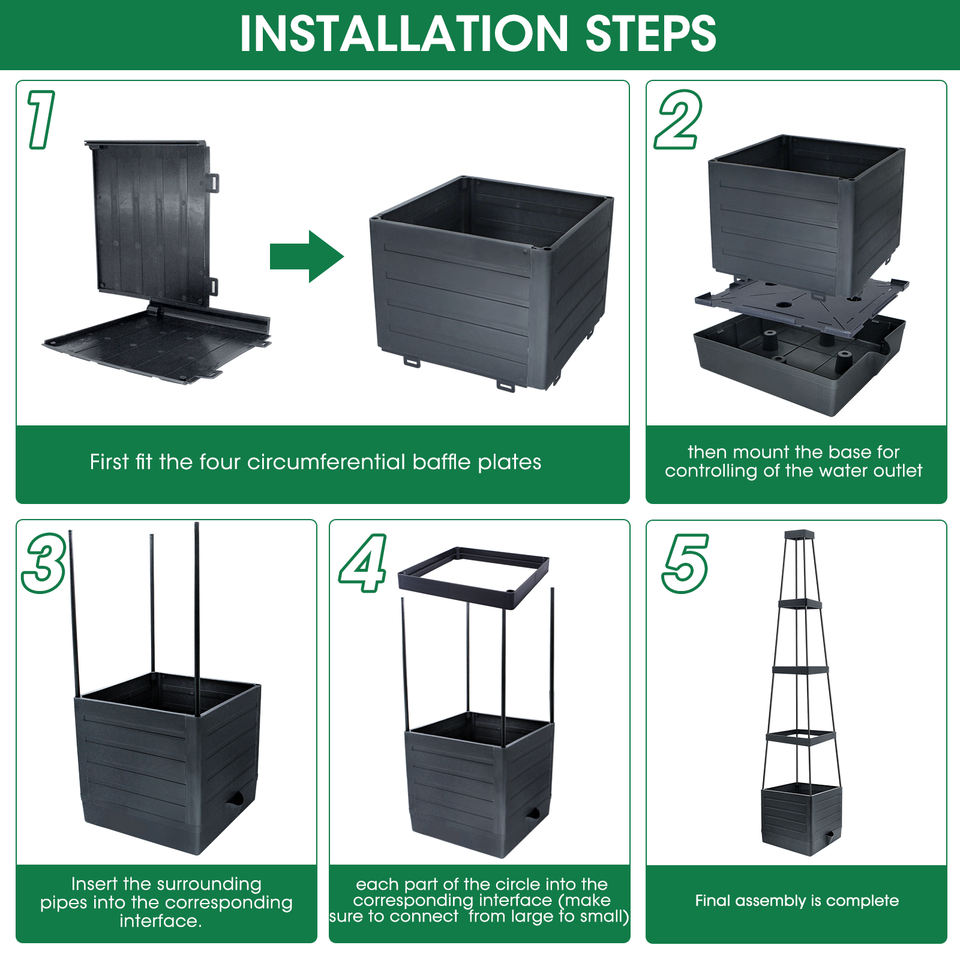 INSTALLATION STEPS

1

First fit the four circumferential baffle plates

2

then mount the base for controlling of the water outlet

3

Insert the surrounding pipes into the corresponding interface.

4

each part of the circle into the corresponding interface (make sure to connect from large to small)

5

Final assembly is complete