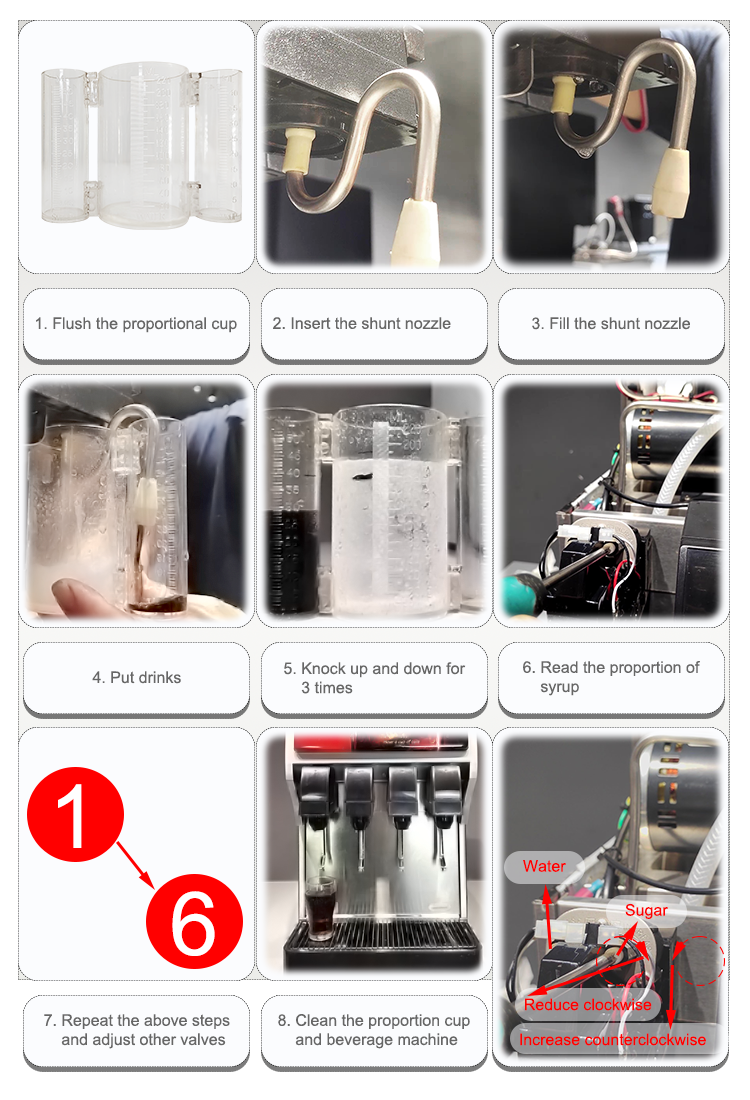 1. Flush the proportional cup

2. Insert the shunt nozzle

3. Fill the shunt nozzle

4. Put drinks

5. Knock up and down for 3 times

6. Read the proportion of syrup

1

6

Water

Sugar

Reduce clockwise

Increase counterclockwise

7. Repeat the above steps and adjust other valves

8. Clean the proportion cup and beverage machine