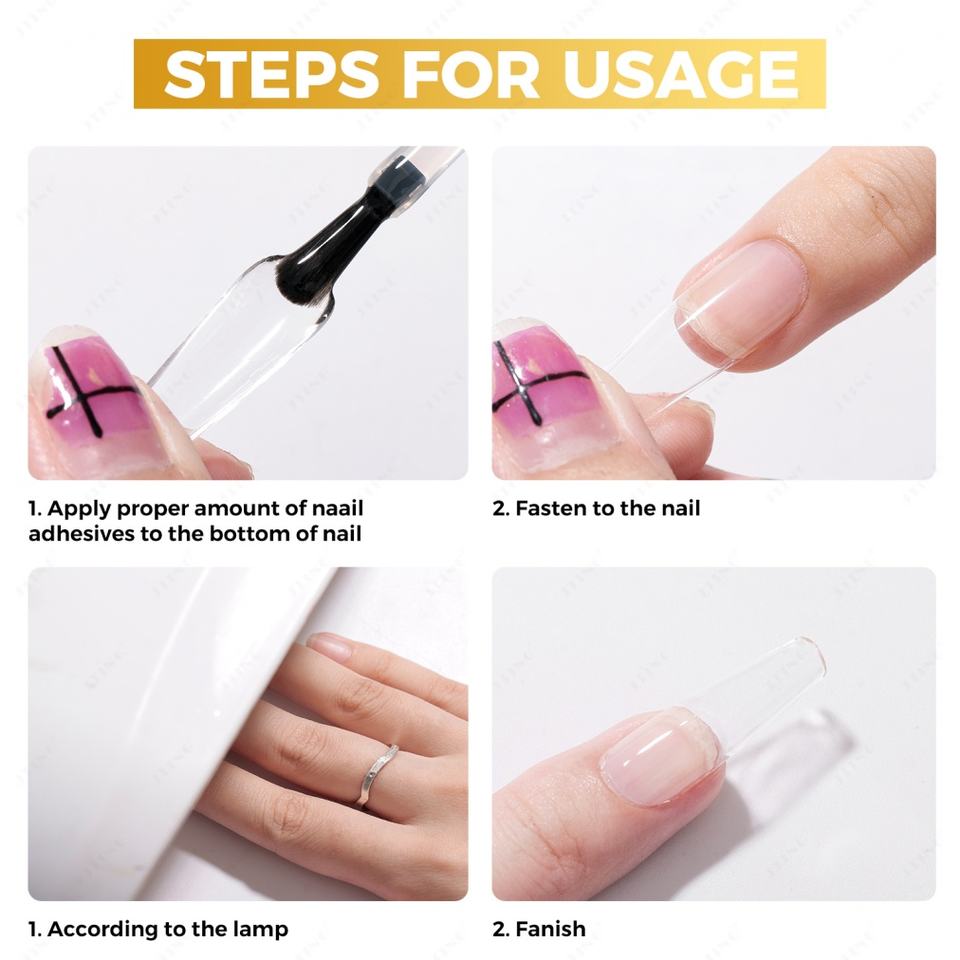 STEPS FOR USAGE

1. Apply proper amount of naail adhesives to the bottom of nail

2. Fasten to the nail

1. According to the lamp

2. Fanish