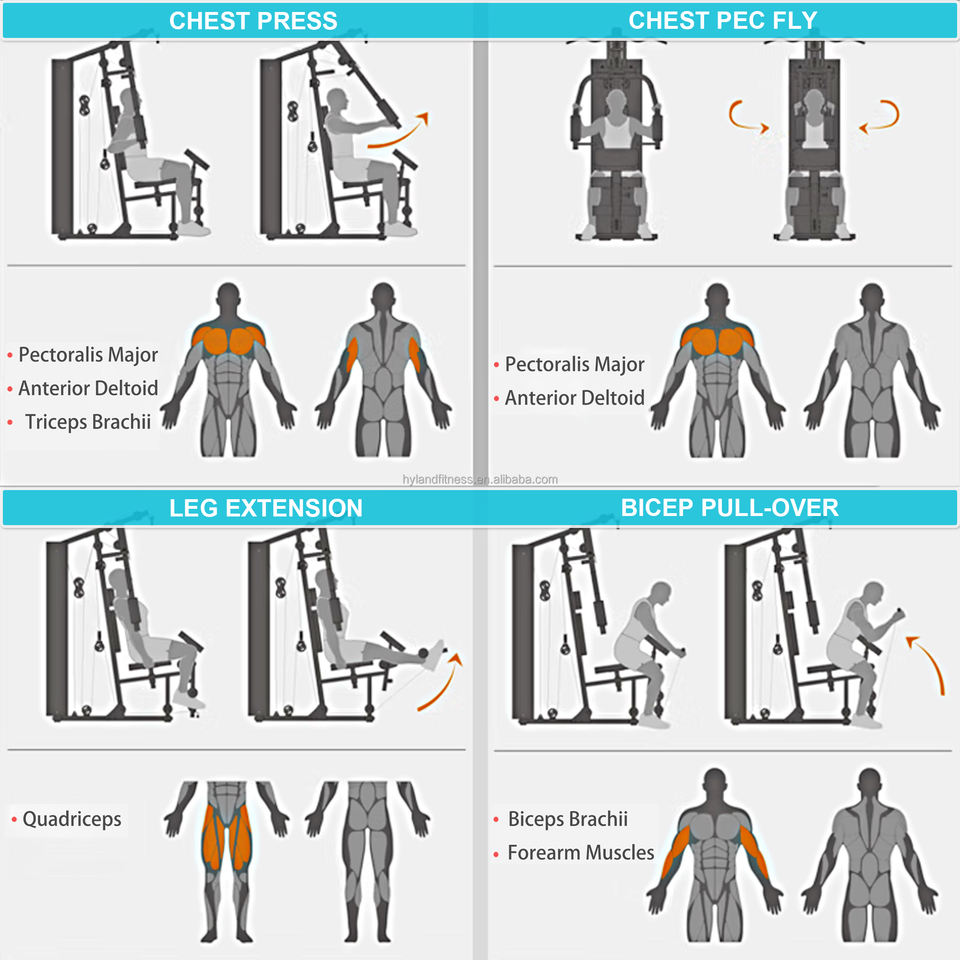 CHEST PRESS

• Pectoralis Major
• Anterior Deltoid
• Triceps Brachii

CHEST PEC FLY

• Pectoralis Major
• Anterior Deltoid

hylandfitness.en.alibaba.com

LEG EXTENSION

• Quadriceps

BICEP PULL-OVER

• Biceps Brachii
• Forearm Muscles