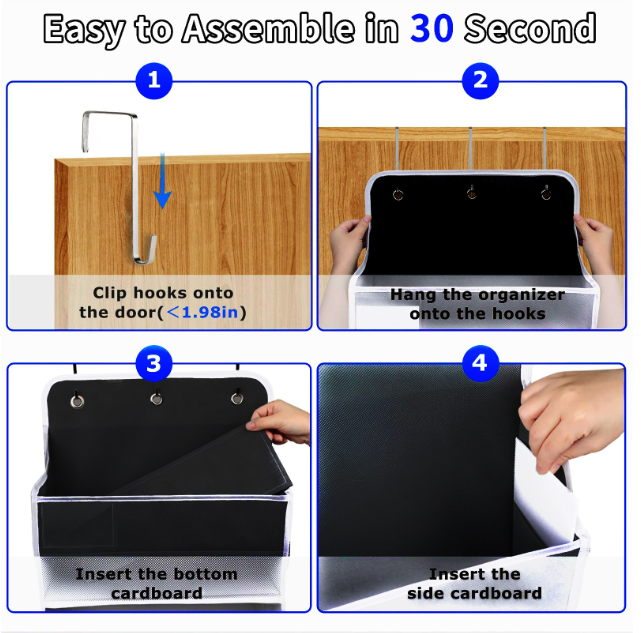 Easy to Assemble in 30 Second

1

Clip hooks onto the door(<1.98in)

2

Hang the organizer onto the hooks

3

Insert the bottom cardboard

4

Insert the side cardboard