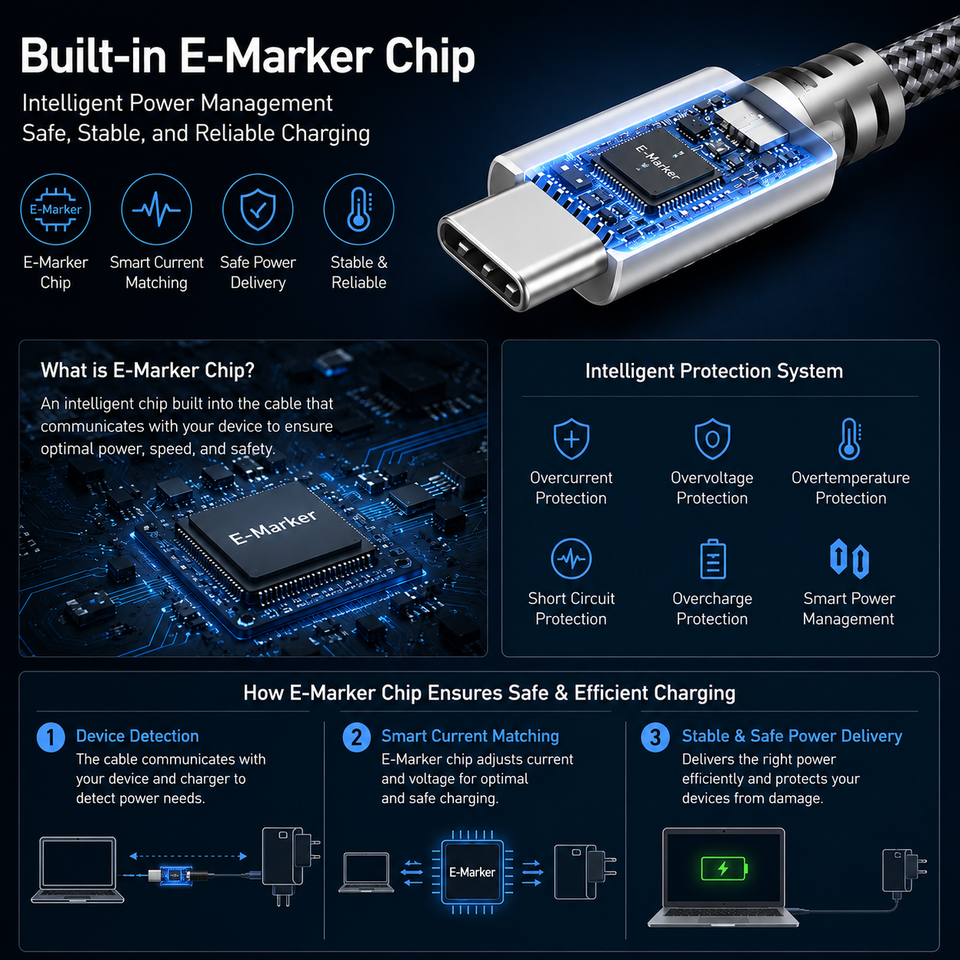 Built-in E-Marker Chip

Intelligent Power Management
Safe, Stable, and Reliable Charging

E-Marker

E-Marker Chip

Smart Current Matching

Safe Power Delivery

Stable & Reliable

E-Marker

What is E-Marker Chip?

An intelligent chip built into the cable that communicates with your device to ensure optimal power, speed, and safety.

E-Marker

Intelligent Protection System

Overcurrent Protection

Overvoltage Protection

Overtemperature Protection

Short Circuit Protection

Overcharge Protection

Smart Power Management

How E-Marker Chip Ensures Safe & Efficient Charging

1 Device Detection
The cable communicates with your device and charger to detect power needs.

2 Smart Current Matching
E-Marker chip adjusts current and voltage for optimal and safe charging.

E-Marker

3 Stable & Safe Power Delivery
Delivers the right power efficiently and protects your devices from damage.